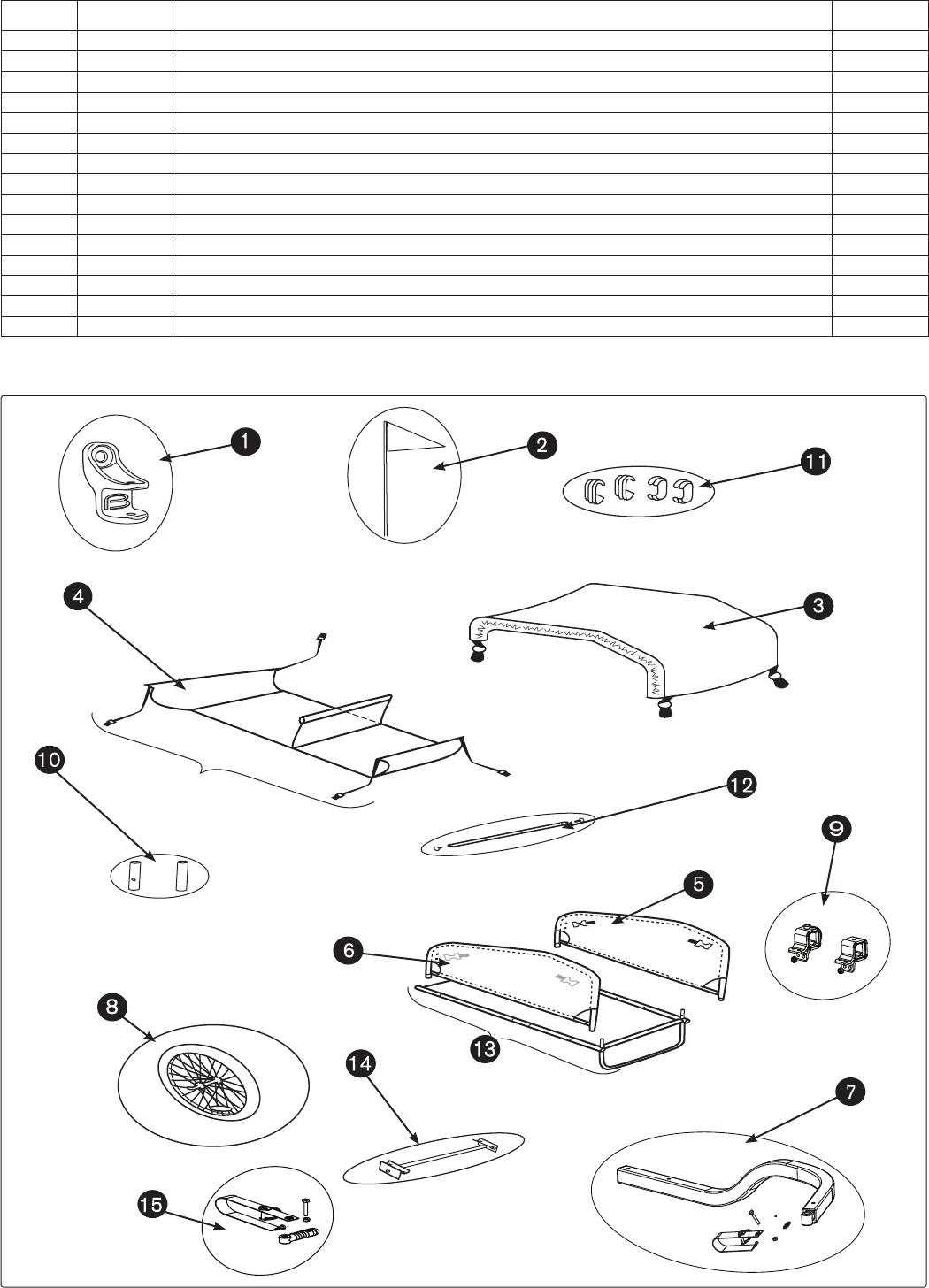 1

2

11

4

3

10

12

9

5

6

8

13

14

7

15