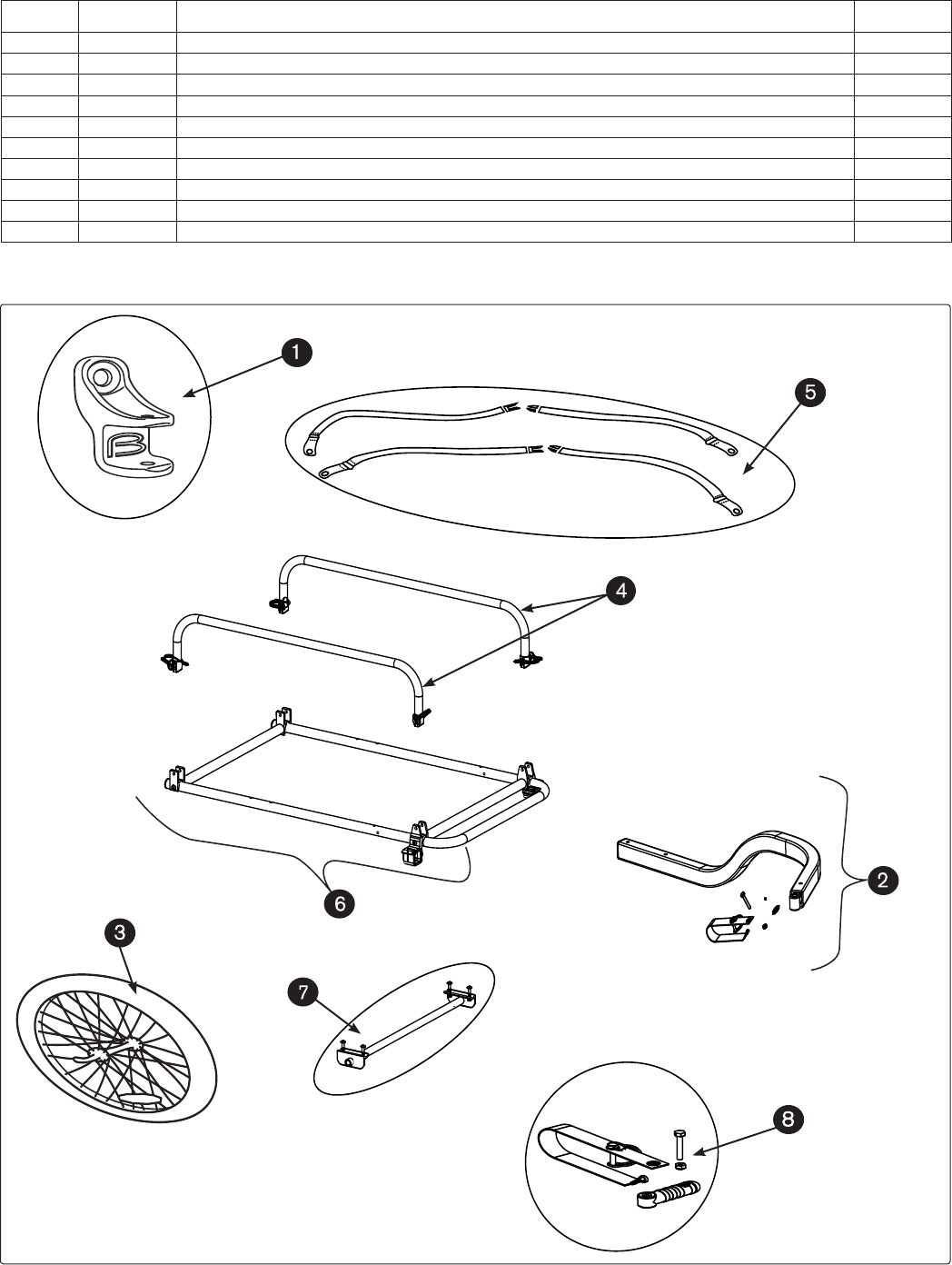 1

5

4

6

2

3

7

8