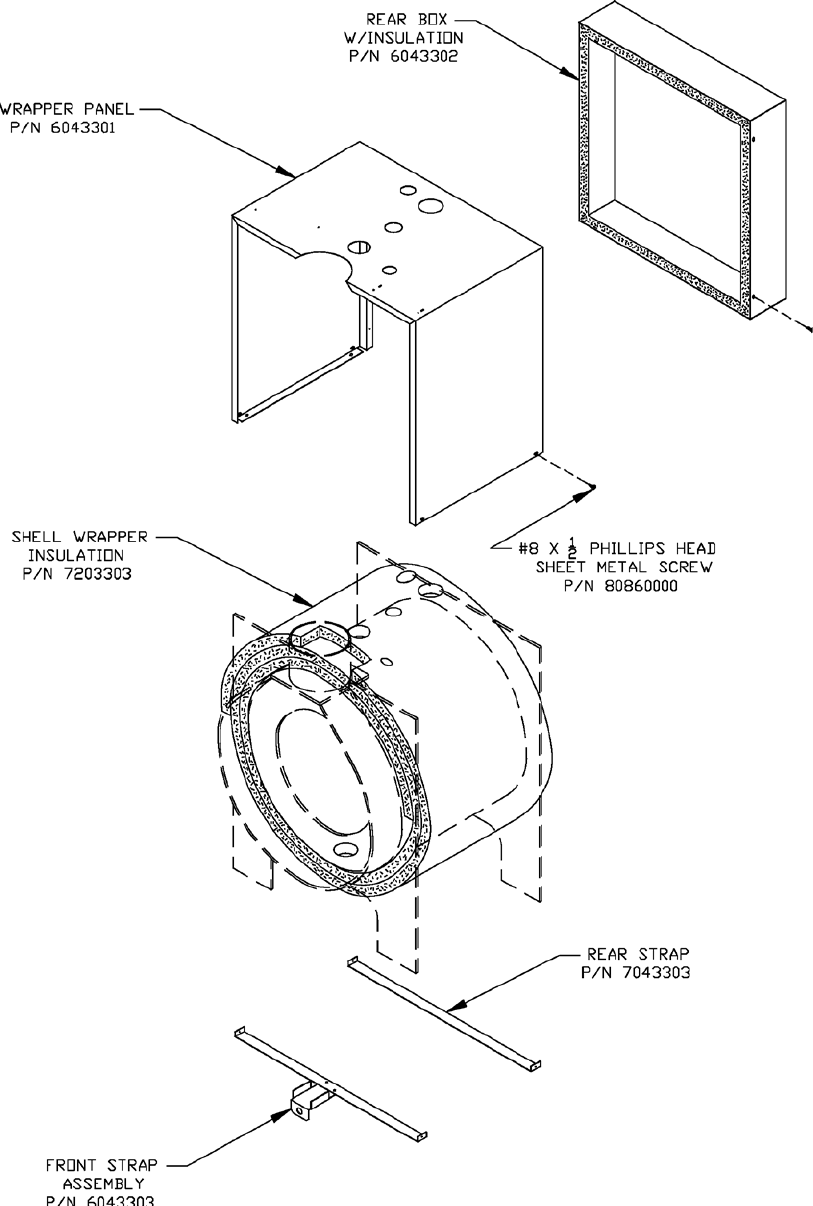 REAR BOX
W/INSULATION
P/N 6043302

WRAPPER PANEL
P/N 6043301

SHELL WRAPPER
INSULATION
P/N 7203303

#8 X $\frac{1}{2}$ PHILLIPS HEAD
SHEET METAL SCREW
P/N 80860000

REAR STRAP
P/N 7043303

FRONT STRAP
ASSEMBLY
P/N 6043303