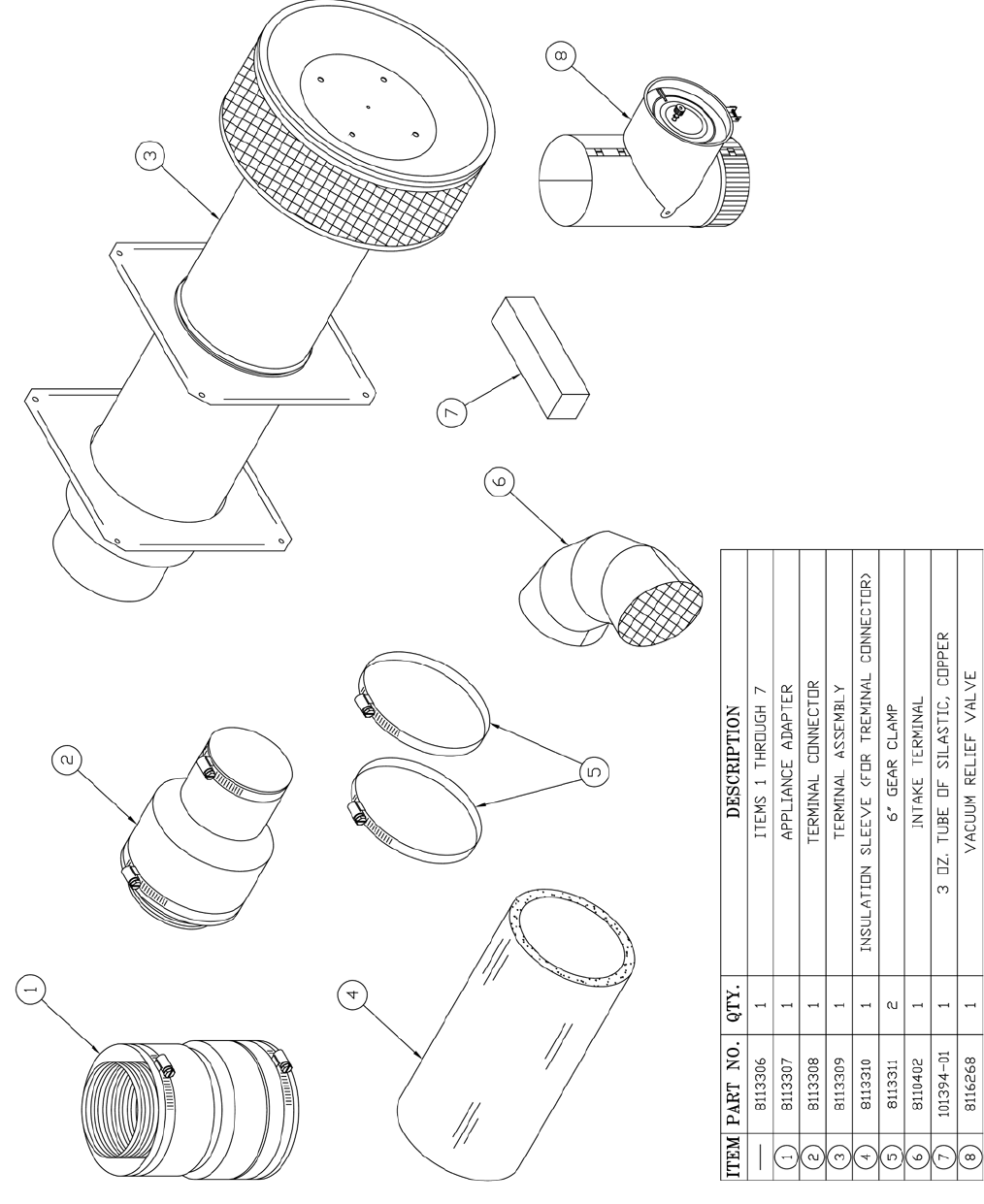 1

2

3

4

5

6

7

8

| ITEM | PART NO. | QTY. | DESCRIPTION |
|---|---|---|---|
| — | 8113306 | 1 | ITEMS 1 THROUGH 7 |
| 1 | 8113307 | 1 | APPLIANCE ADAPTER |
| 2 | 8113308 | 1 | TERMINAL CONNECTOR |
| 3 | 8113309 | 1 | TERMINAL ASSEMBLY |
| 4 | 8113310 | 1 | INSULATION SLEEVE (FOR TREMINAL CONNECTOR) |
| 5 | 8113311 | 2 | 6" GEAR CLAMP |
| 6 | 8110402 | 1 | INTAKE TERMINAL |
| 7 | 101394-01 | 1 | 3 OZ. TUBE OF SILASTIC, COPPER |
| 8 | 8116268 | 1 | VACUUM RELIEF VALVE |