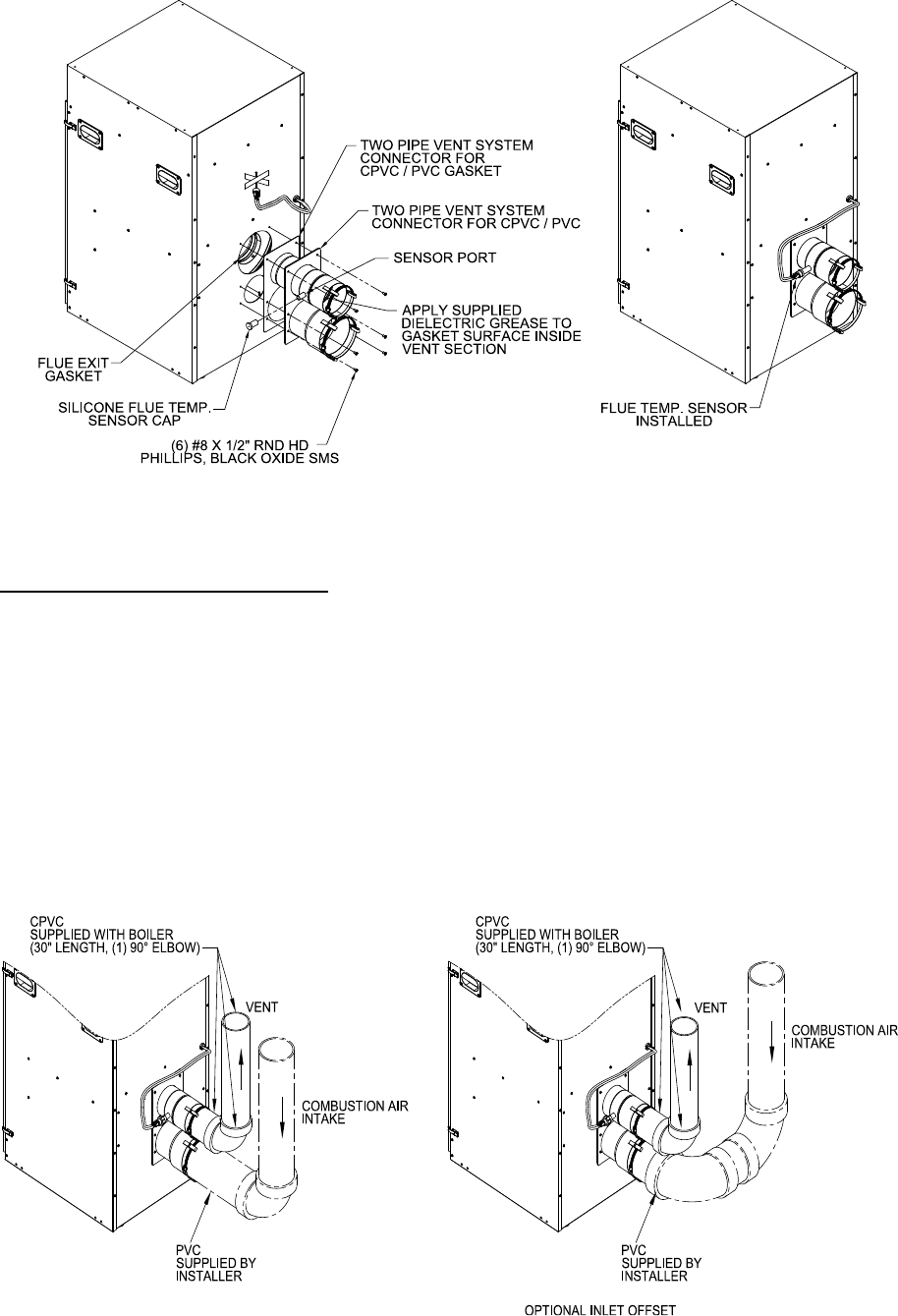 TWO PIPE VENT SYSTEM CONNECTOR FOR CPVC / PVC GASKET

TWO PIPE VENT SYSTEM CONNECTOR FOR CPVC / PVC

SENSOR PORT

APPLY SUPPLIED DIELECTRIC GREASE TO GASKET SURFACE INSIDE VENT SECTION

FLUE EXIT GASKET

SILICONE FLUE TEMP. SENSOR CAP

(6) #8 X 1/2" RND HD PHILLIPS, BLACK OXIDE SMS

FLUE TEMP. SENSOR INSTALLED

CPVC SUPPLIED WITH BOILER (30" LENGTH, (1) 90° ELBOW)

VENT

COMBUSTION AIR INTAKE

PVC SUPPLIED BY INSTALLER

CPVC SUPPLIED WITH BOILER (30" LENGTH, (1) 90° ELBOW)

VENT

COMBUSTION AIR INTAKE

PVC SUPPLIED BY INSTALLER

OPTIONAL INLET OFFSET