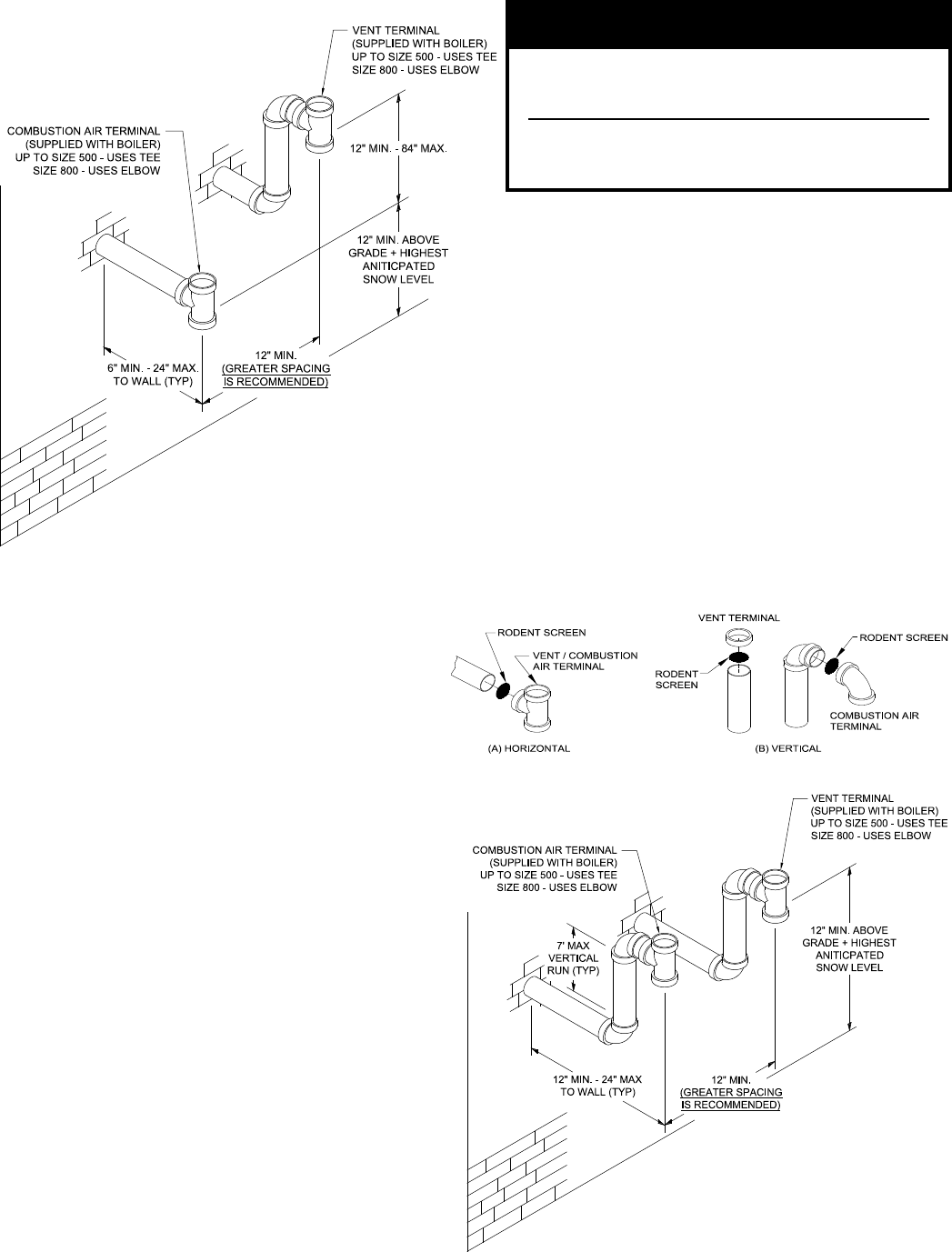 VENT TERMINAL (SUPPLIED WITH BOILER) UP TO SIZE 500 - USES TEE SIZE 800 - USES ELBOW

COMBUSTION AIR TERMINAL (SUPPLIED WITH BOILER) UP TO SIZE 500 - USES TEE SIZE 800 - USES ELBOW

12" MIN. - 84" MAX.

12" MIN. ABOVE GRADE + HIGHEST ANITICPATED SNOW LEVEL

6" MIN. - 24" MAX. TO WALL (TYP)

12" MIN. (GREATER SPACING IS RECOMMENDED)

RODENT SCREEN

VENT / COMBUSTION AIR TERMINAL

(A) HORIZONTAL

VENT TERMINAL

RODENT SCREEN

RODENT SCREEN

COMBUSTION AIR TERMINAL

(B) VERTICAL

VENT TERMINAL (SUPPLIED WITH BOILER) UP TO SIZE 500 - USES TEE SIZE 800 - USES ELBOW

COMBUSTION AIR TERMINAL (SUPPLIED WITH BOILER) UP TO SIZE 500 - USES TEE SIZE 800 - USES ELBOW

7' MAX VERTICAL RUN (TYP)

12" MIN. ABOVE GRADE + HIGHEST ANITICPATED SNOW LEVEL

12" MIN. - 24" MAX TO WALL (TYP)

12" MIN. (GREATER SPACING IS RECOMMENDED)