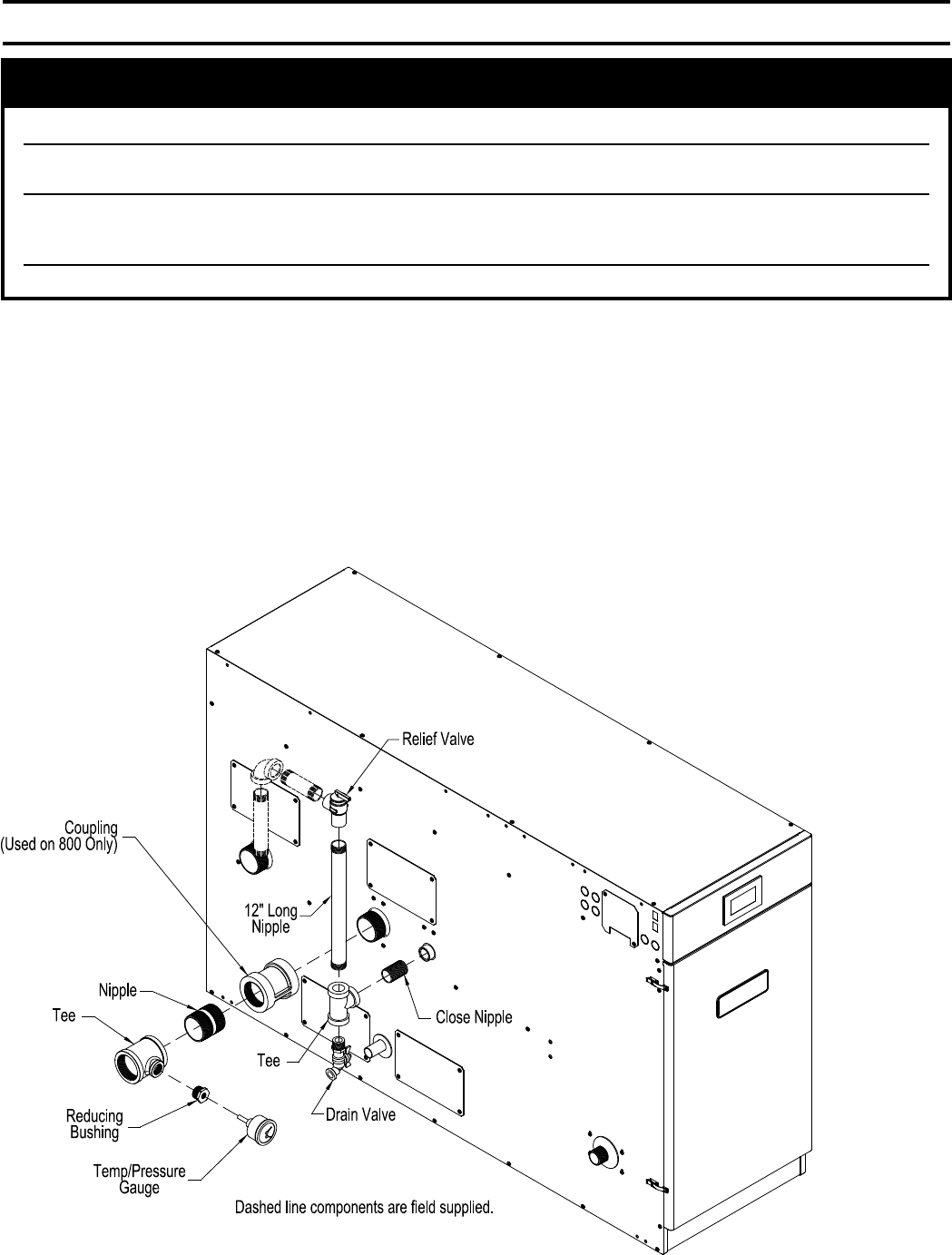 Relief Valve

Coupling (Used on 800 Only)

12" Long Nipple

Nipple

Tee

Close Nipple

Tee

Drain Valve

Reducing Bushing

Temp/Pressure Gauge

Dashed line components are field supplied.