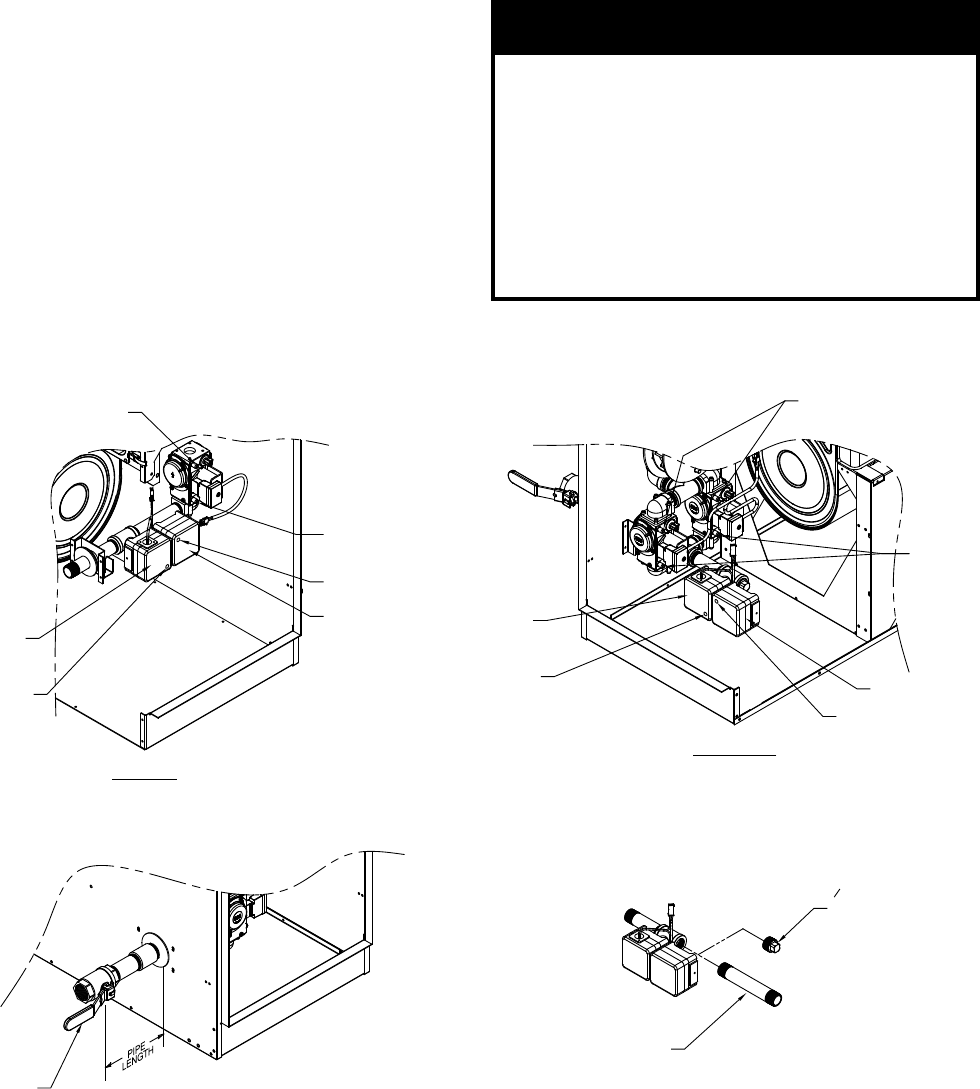 PIPE LENGTH