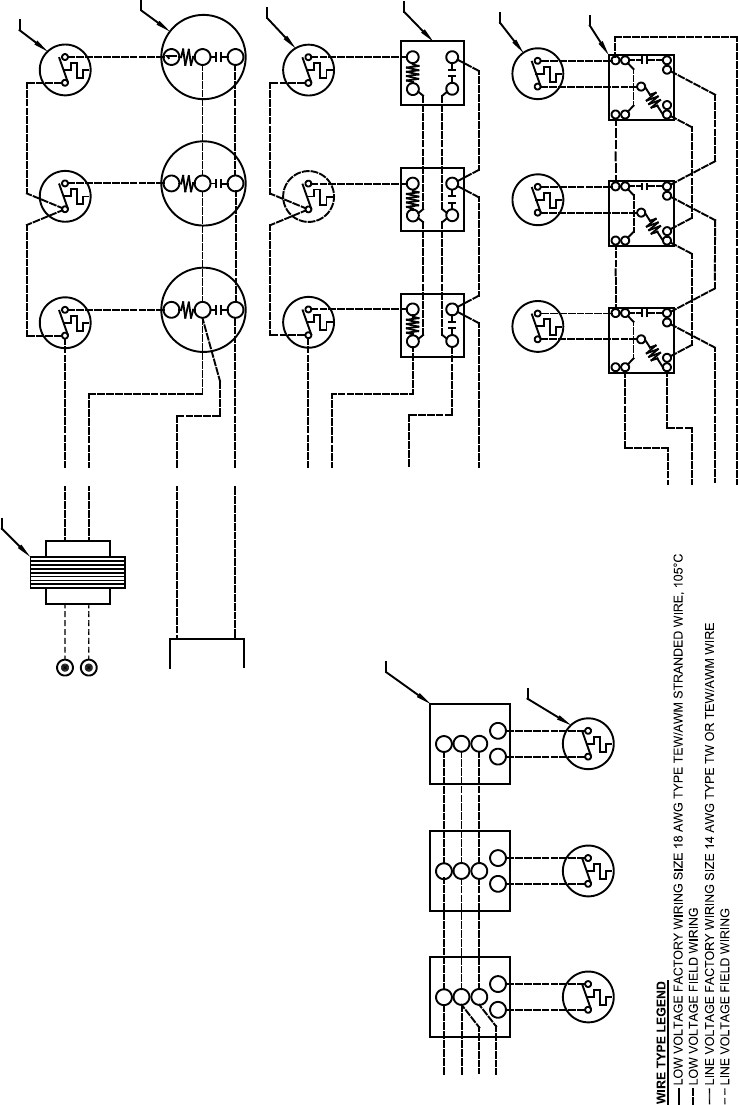 WIRE TYPE LEGEND
— LOW VOLTAGE FACTORY WIRING SIZE 18 AWG TYPE TEW/AWM STRANDED WIRE, 105°C
— LOW VOLTAGE FIELD WIRING
— LINE VOLTAGE FACTORY WIRING SIZE 14 AWG TYPE TW OR TEW/AWM WIRE
-- LINE VOLTAGE FIELD WIRING