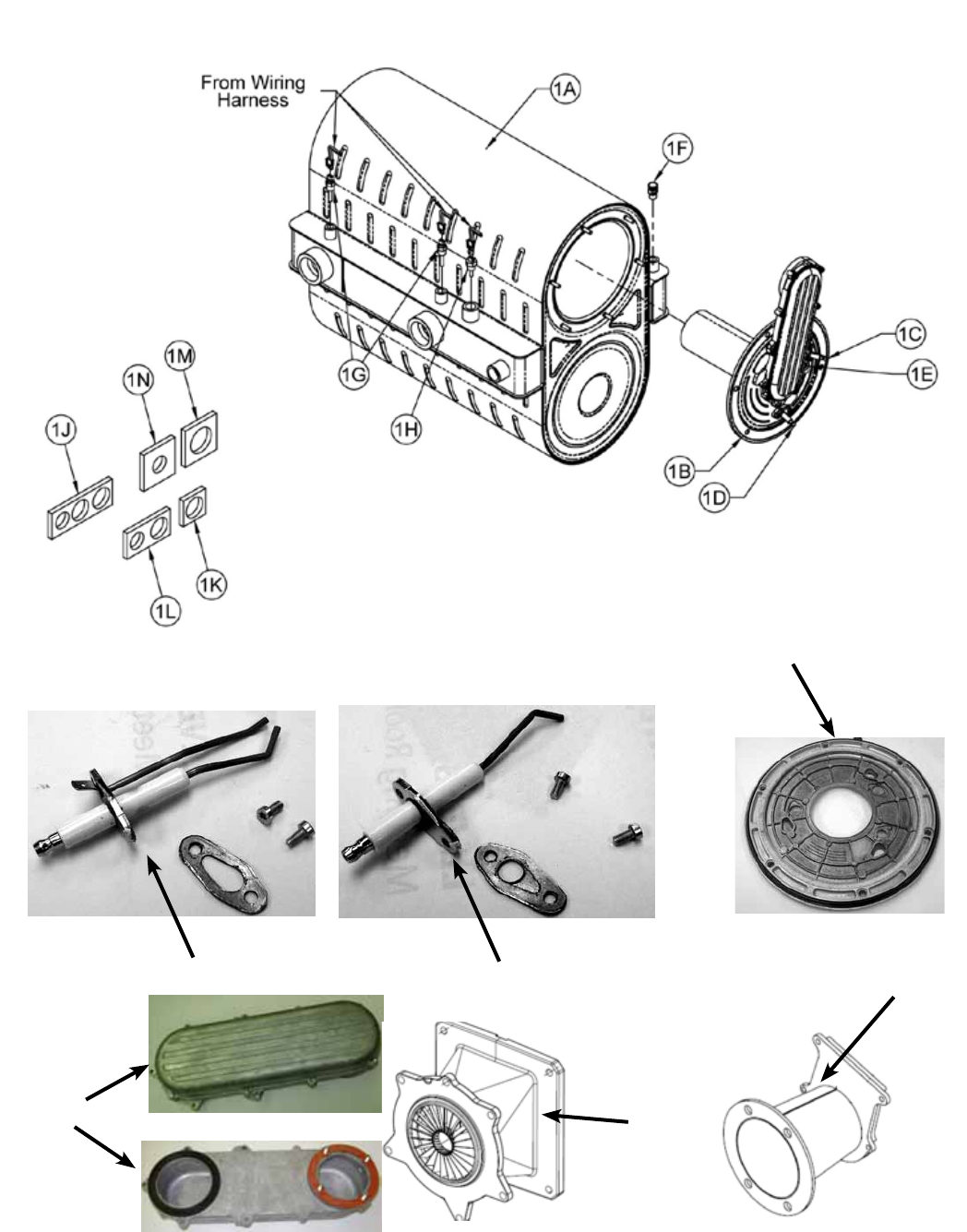 From Wiring Harness

1A

1F

1C

1E

1B

1D

1G

1H

1N

1M

1J

1L

1K