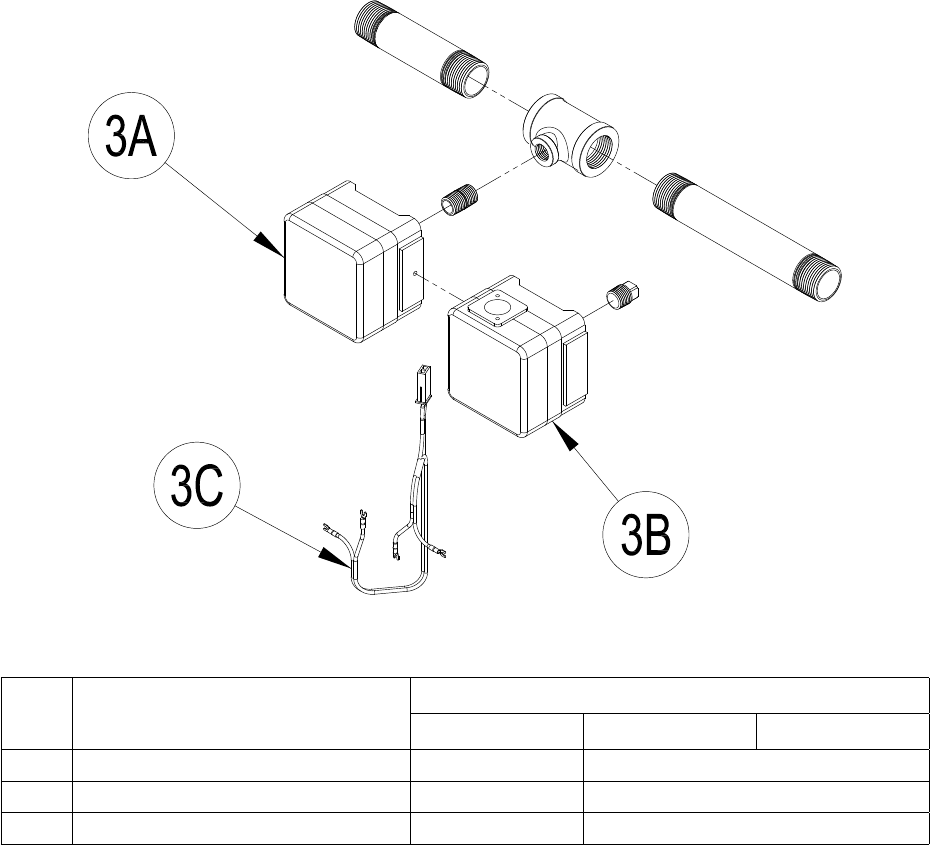 3A

3C

3B