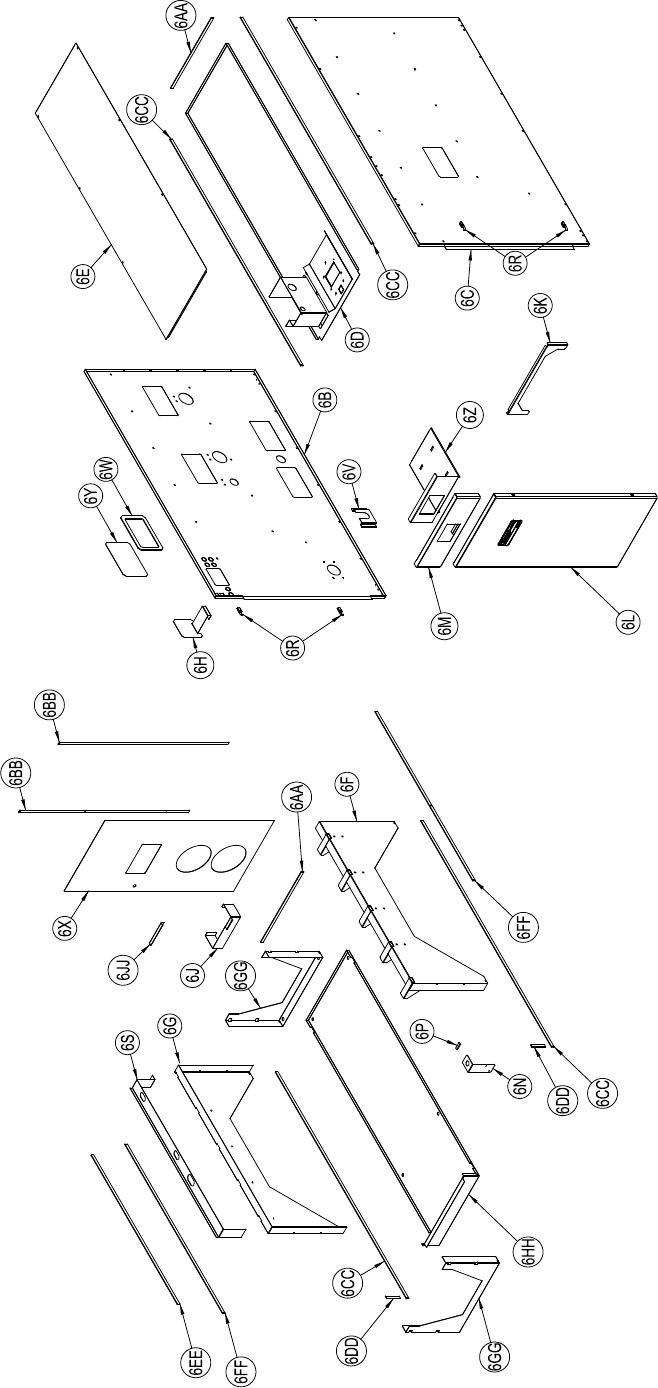 6AA
6CC
6E
6CC
6D
6C
6R
6K
6B
6Z
6W
6Y
6V
6H
6R
6M
6L
6BB
6BB
6AA
6F
6X
6JJ
6J
6GG
6FF
6S
6G
6P
6N
6DD
6CC
6HH
6CC
6DD
6GG
6EE
6FF