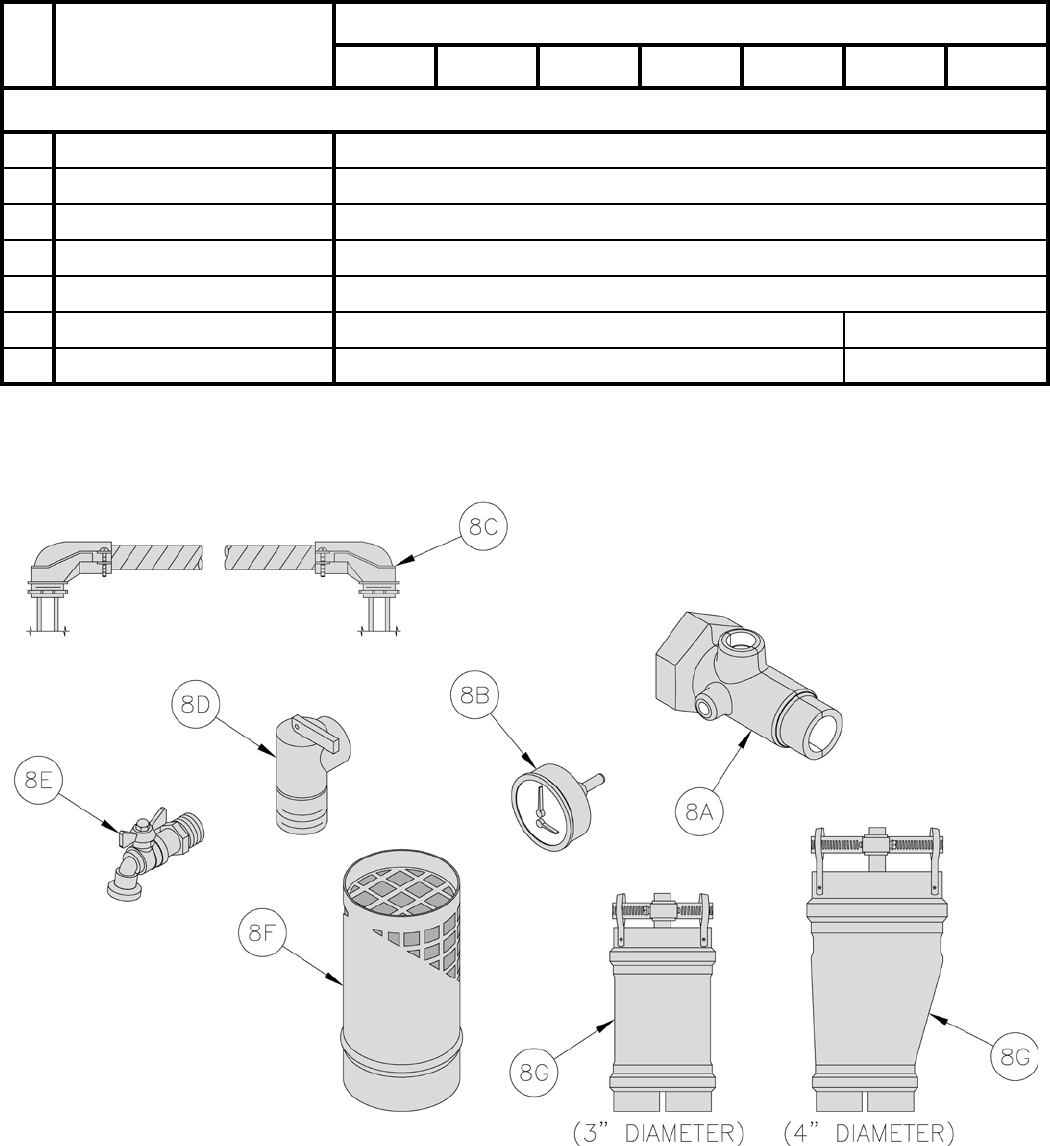 8C

8D

8B

8E

8A

8F

8G

8G

(3" DIAMETER) (4" DIAMETER)