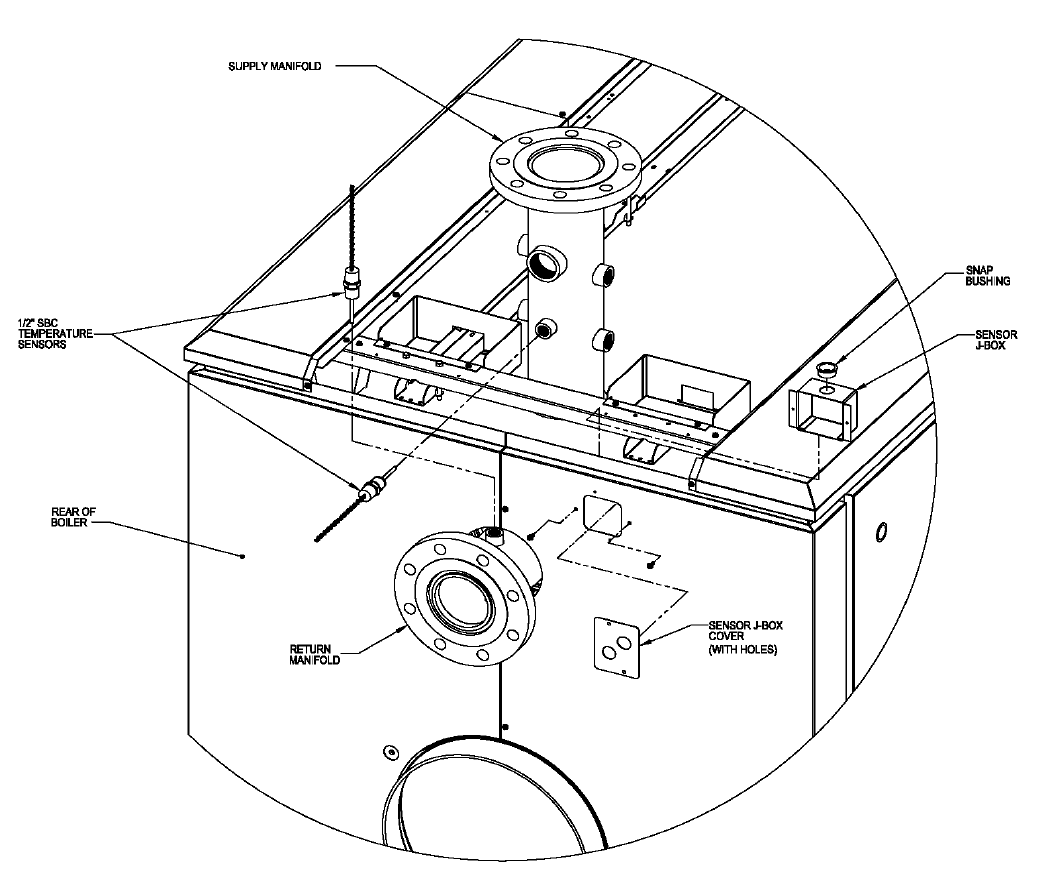 SUPPLY MANIFOLD

1/2" SBC TEMPERATURE SENSORS

SNAP BUSHING

SENSOR J-BOX

REAR OF BOILER

RETURN MANIFOLD

SENSOR J-BOX COVER (WITH HOLES)