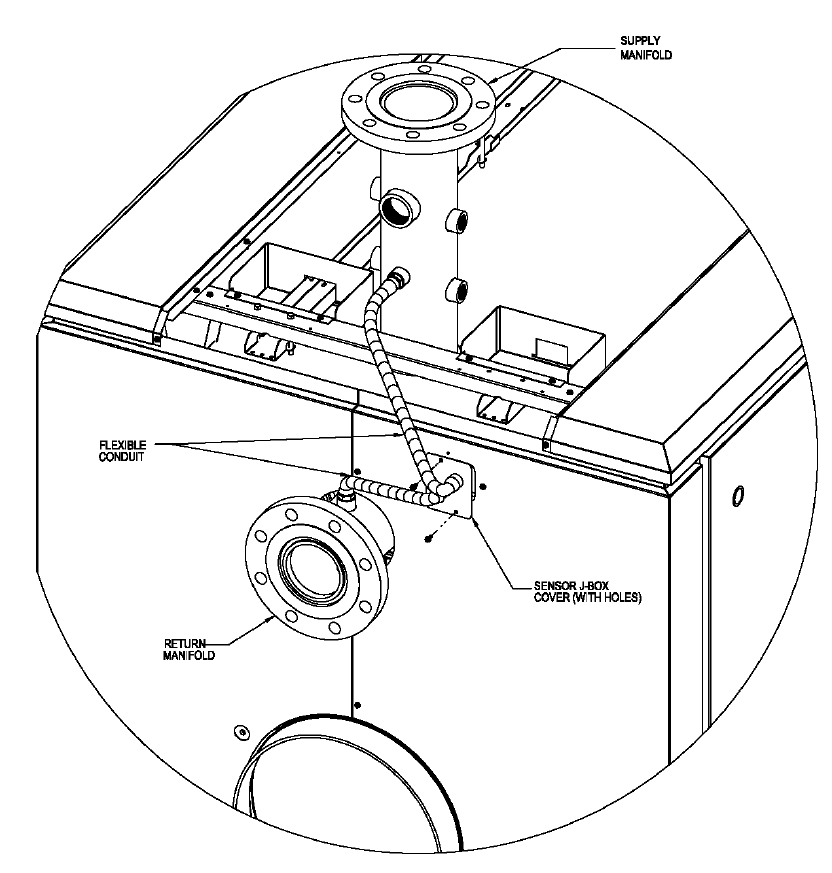 SUPPLY MANIFOLD

FLEXIBLE CONDUIT

SENSOR J-BOX COVER (WITH HOLES)

RETURN MANIFOLD