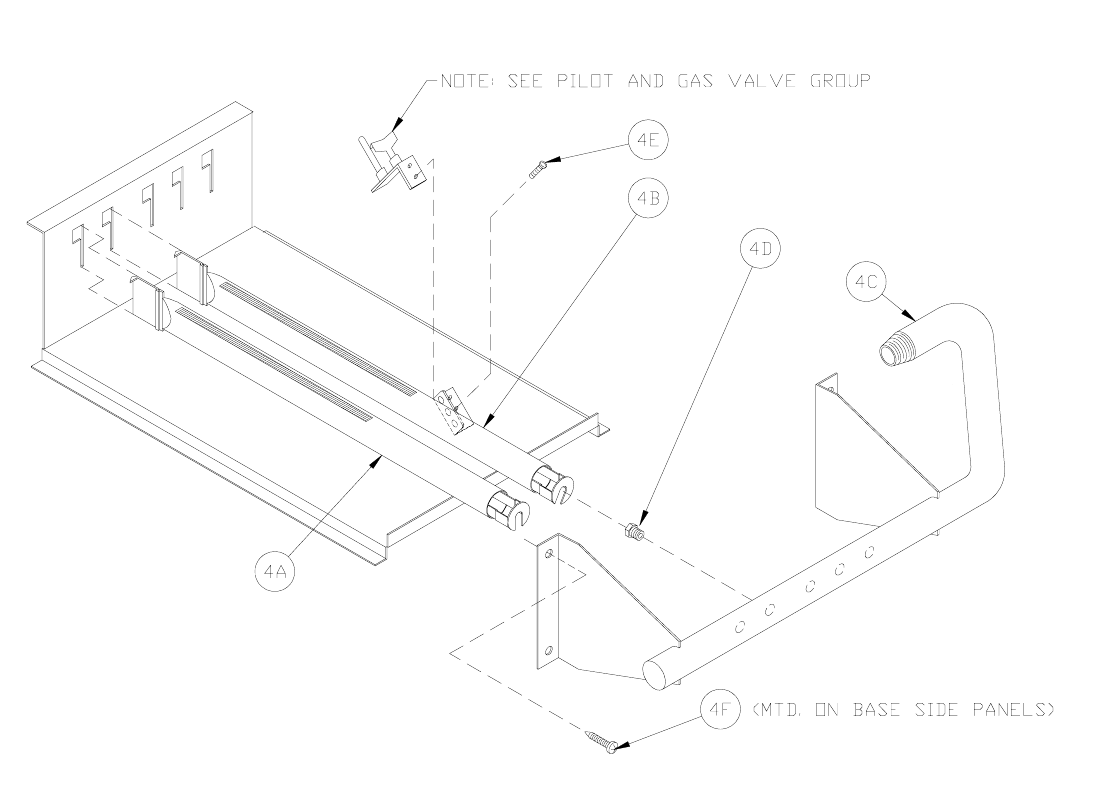 NOTE: SEE PILOT AND GAS VALVE GROUP

4E

4B

4D

4C

4A

4F (MTD. ON BASE SIDE PANELS)