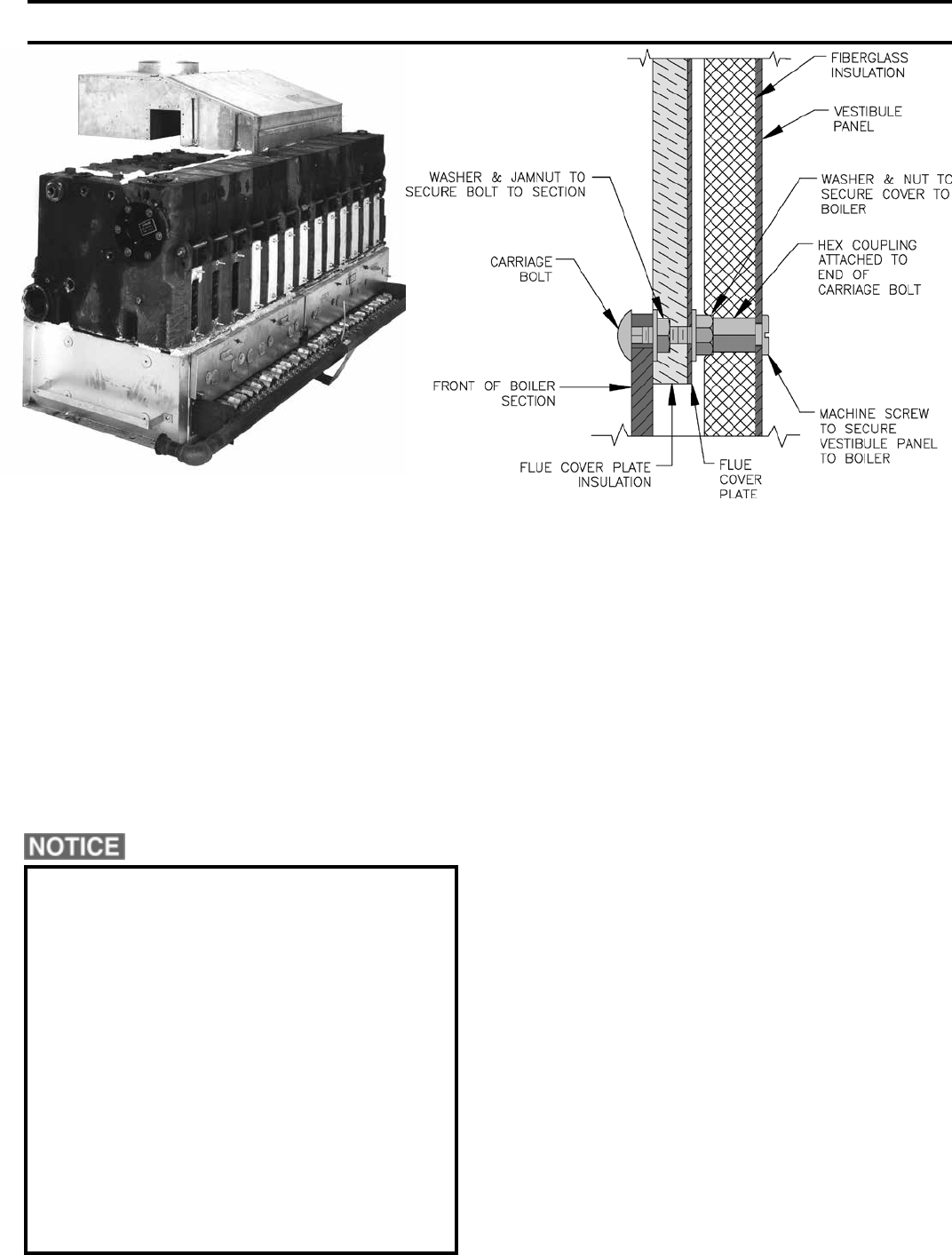 FIBERGLASS INSULATION

VESTIBULE PANEL

WASHER & JAMNUT TO SECURE BOLT TO SECTION

WASHER & NUT TO SECURE COVER TO BOILER

HEX COUPLING ATTACHED TO END OF CARRIAGE BOLT

CARRIAGE BOLT

FRONT OF BOILER SECTION

MACHINE SCREW TO SECURE VESTIBULE PANEL TO BOILER

FLUE COVER PLATE INSULATION

FLUE COVER PLATE

NOTICE