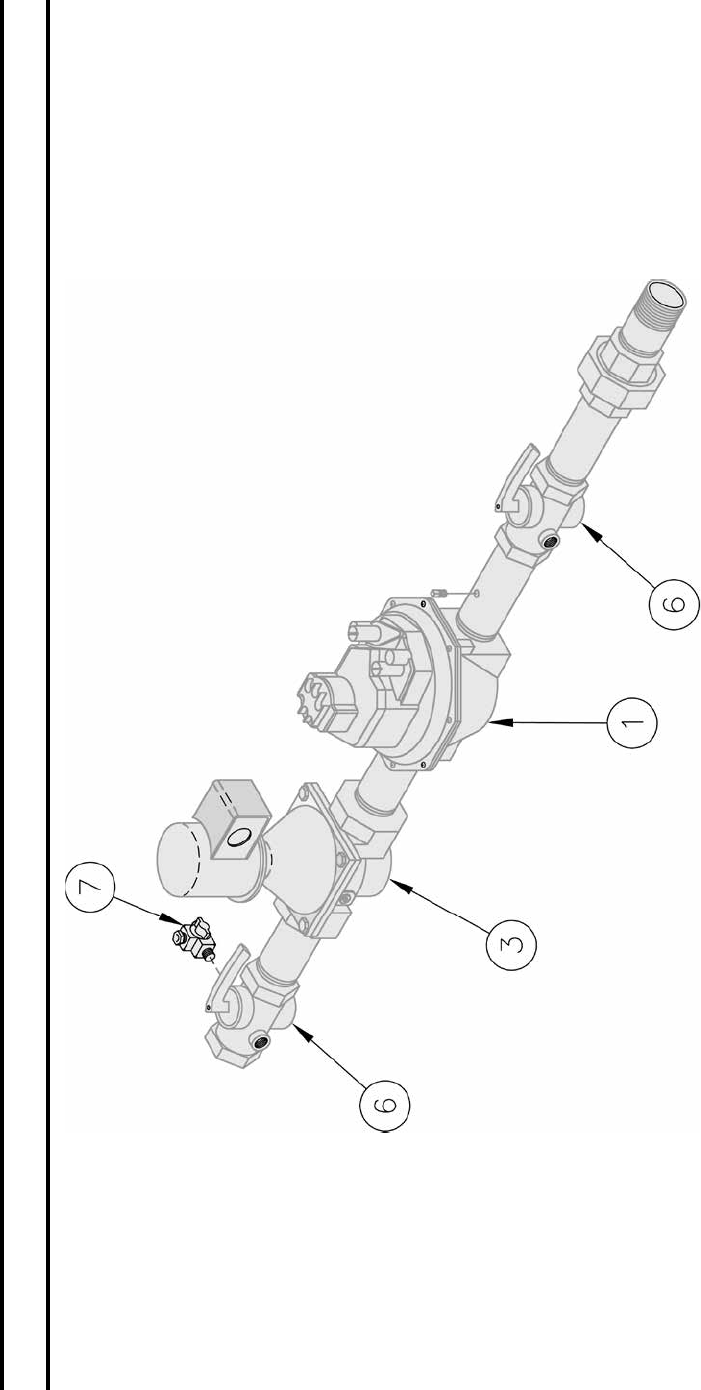 7

6

3

1

6