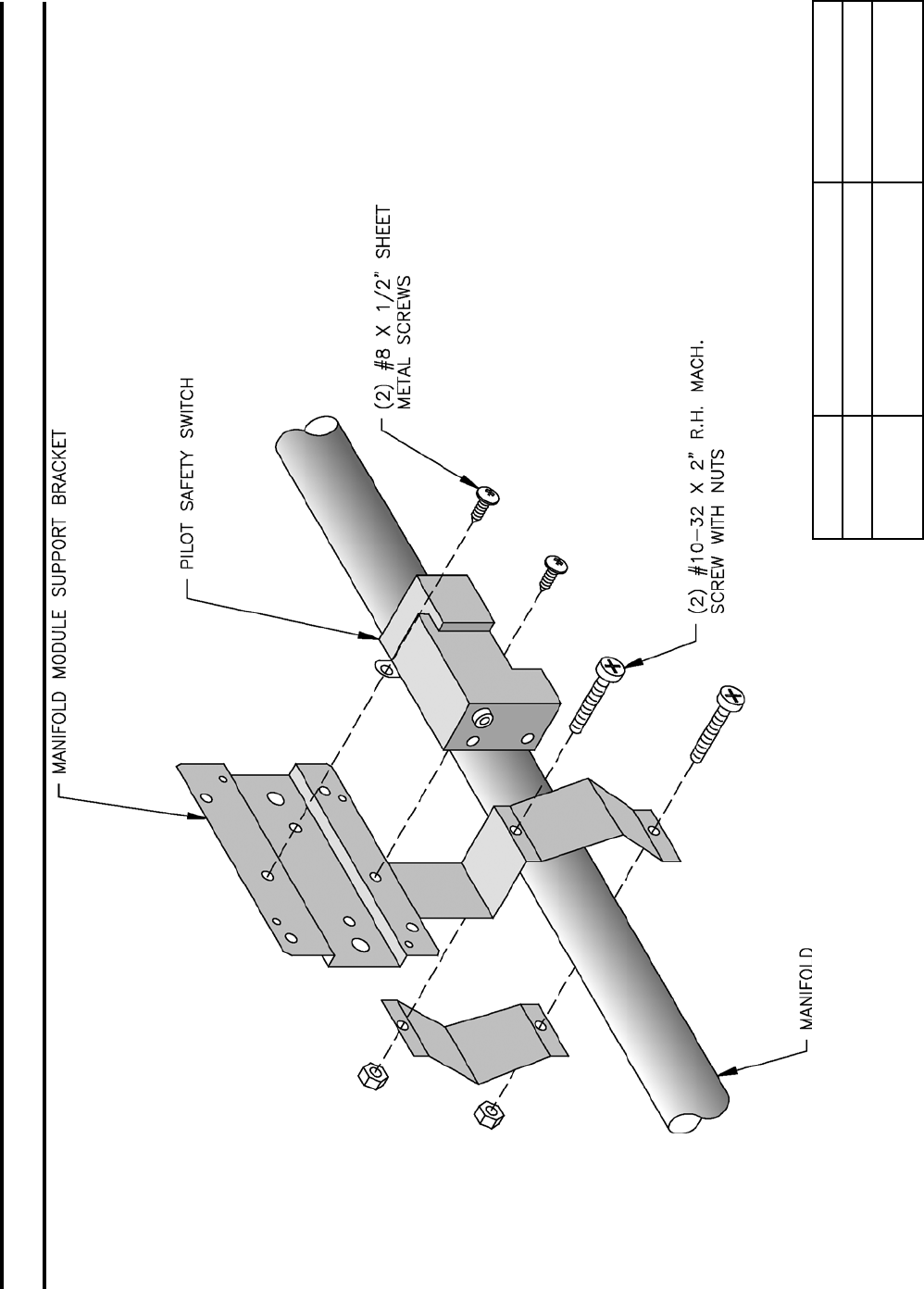 MANIFOLD MODULE SUPPORT BRACKET

PILOT SAFETY SWITCH

(2) #8 X 1/2" SHEET METAL SCREWS

(2) #10-32 X 2" R.H. MACH. SCREW WITH NUTS

MANIFOLD