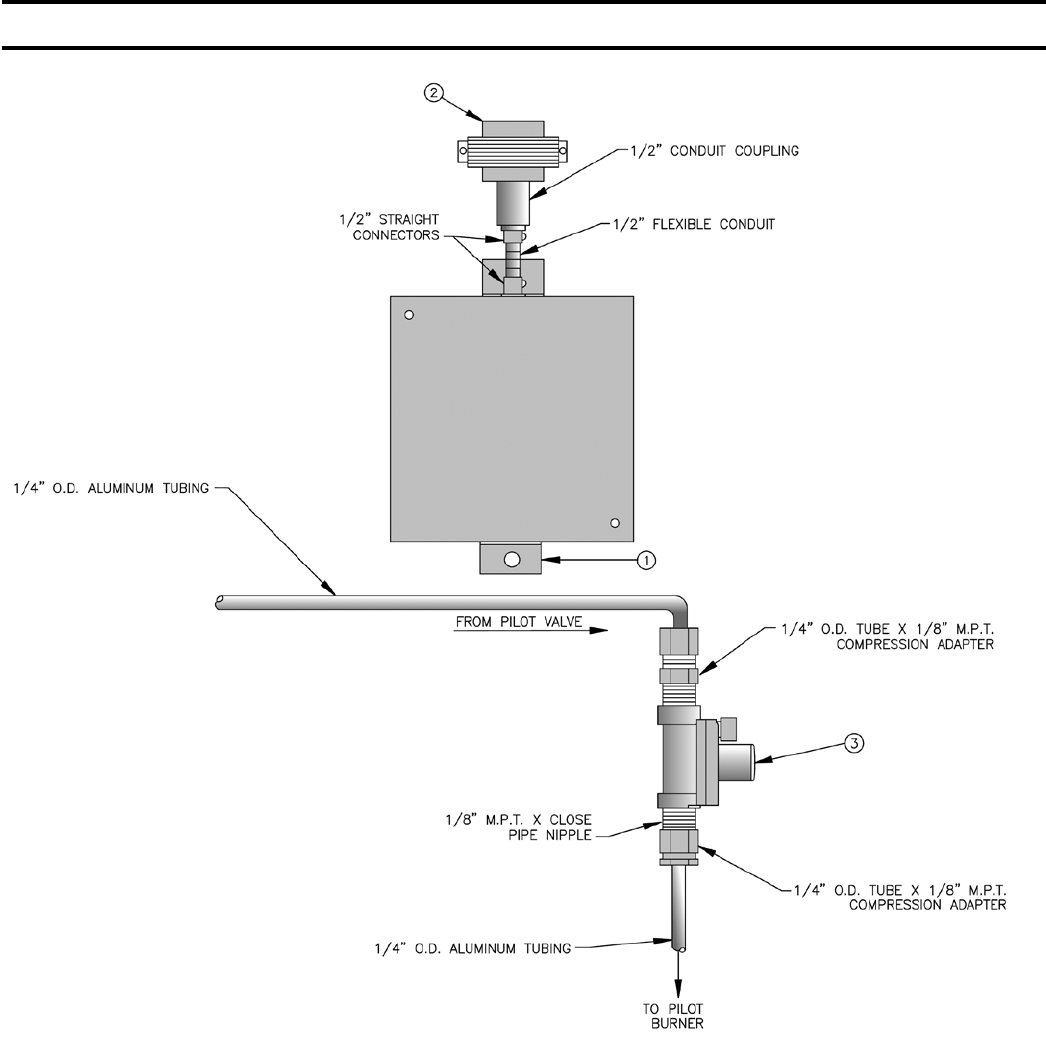 2

1/2" CONDUIT COUPLING

1/2" STRAIGHT CONNECTORS

1/2" FLEXIBLE CONDUIT

1/4" O.D. ALUMINUM TUBING

1

FROM PILOT VALVE

1/4" O.D. TUBE X 1/8" M.P.T. COMPRESSION ADAPTER

3

1/8" M.P.T. X CLOSE PIPE NIPPLE

1/4" O.D. TUBE X 1/8" M.P.T. COMPRESSION ADAPTER

1/4" O.D. ALUMINUM TUBING

TO PILOT BURNER