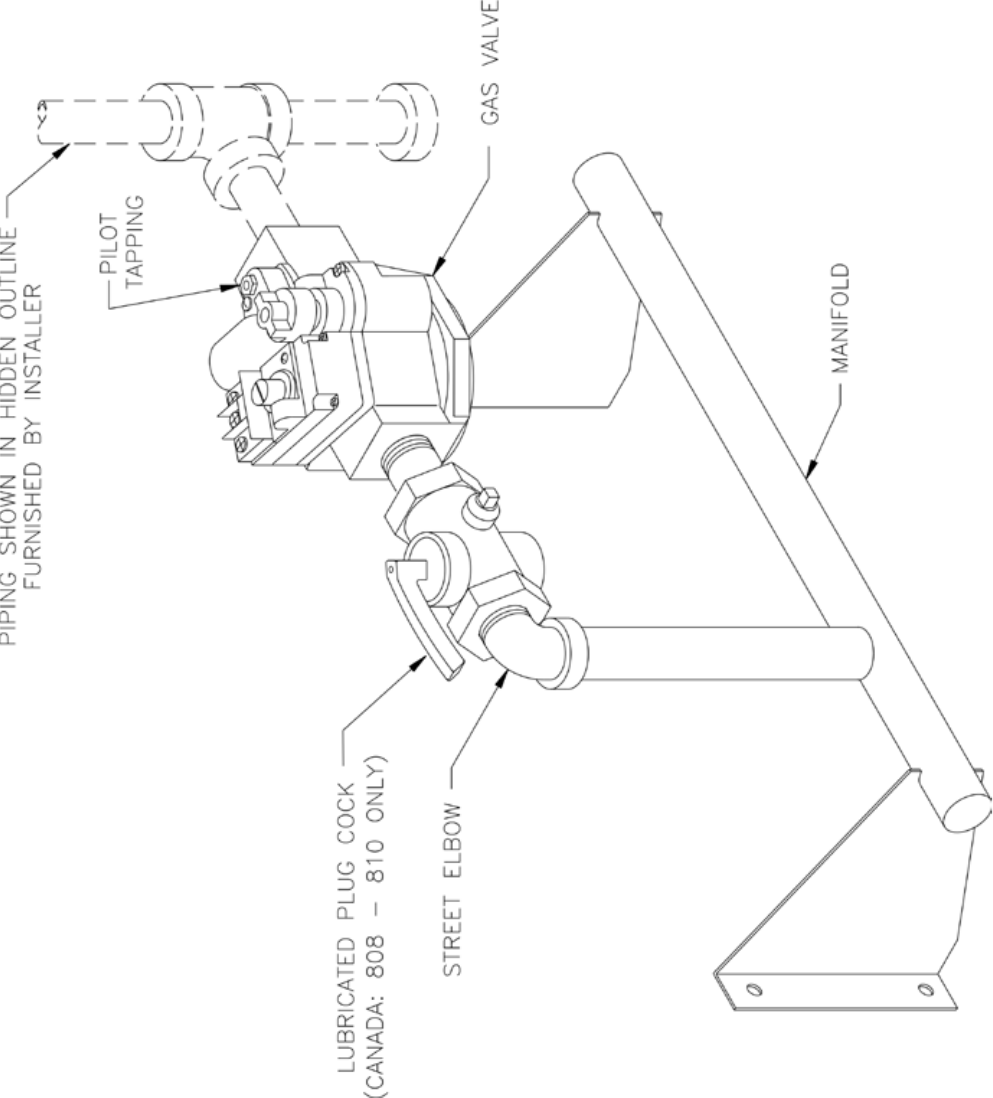 PIPING SHOWN IN HIDDEN OUTLINE FURNISHED BY INSTALLER

PILOT TAPPING

GAS VALVE

MANIFOLD

LUBRICATED PLUG COCK (CANADA: 808 - 810 ONLY)

STREET ELBOW