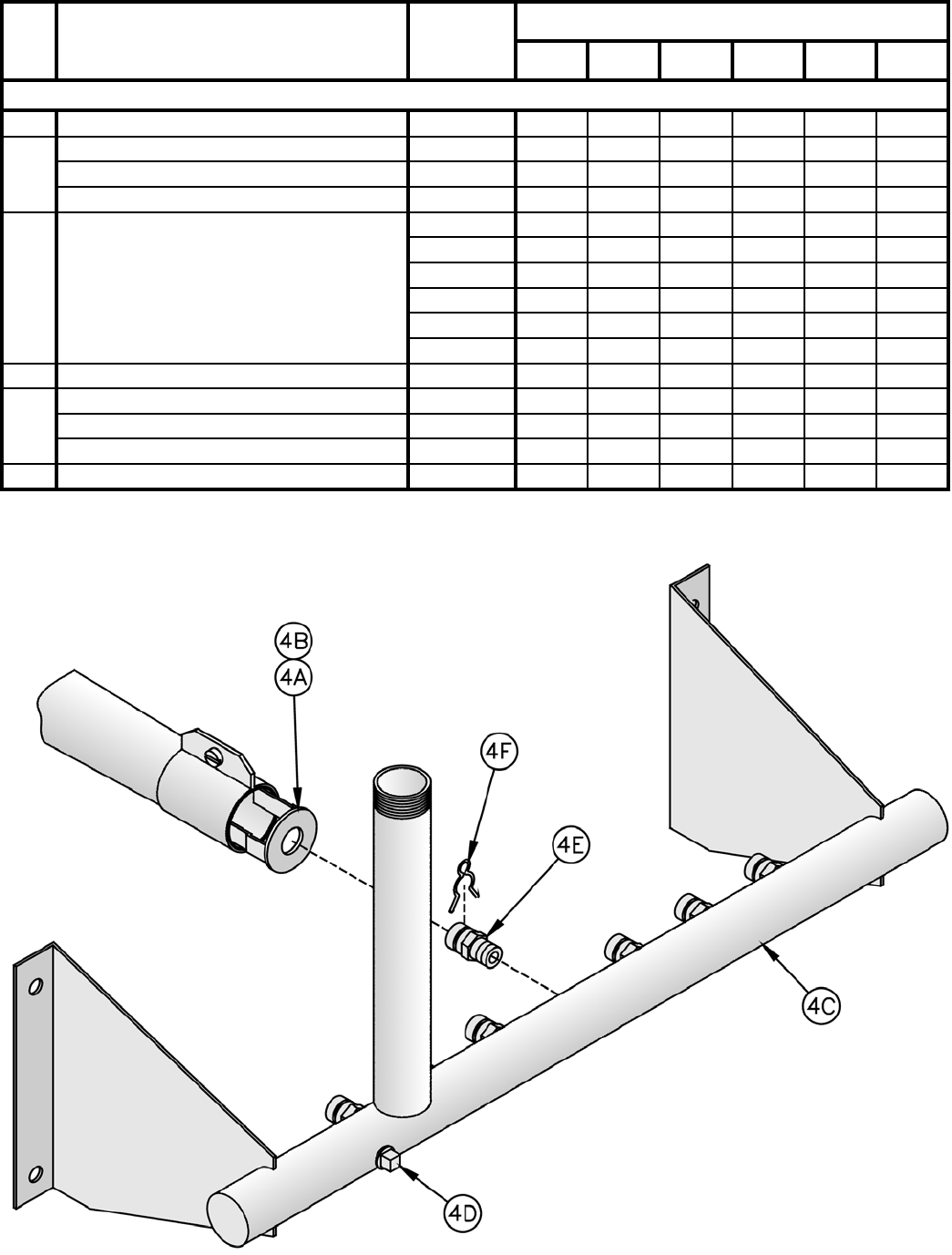 4B
4A
4F
4E
4C
4D