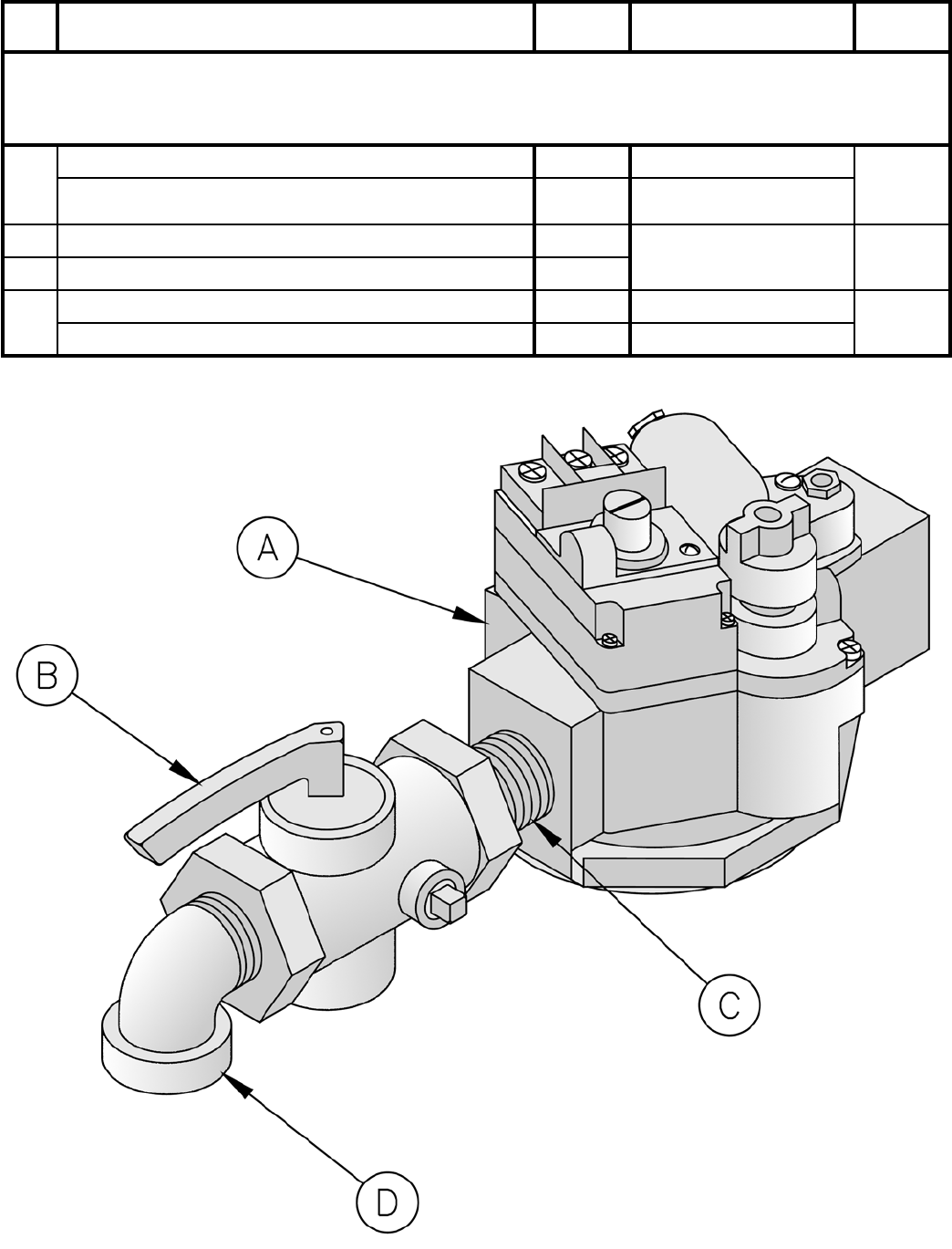 A

B

C

D