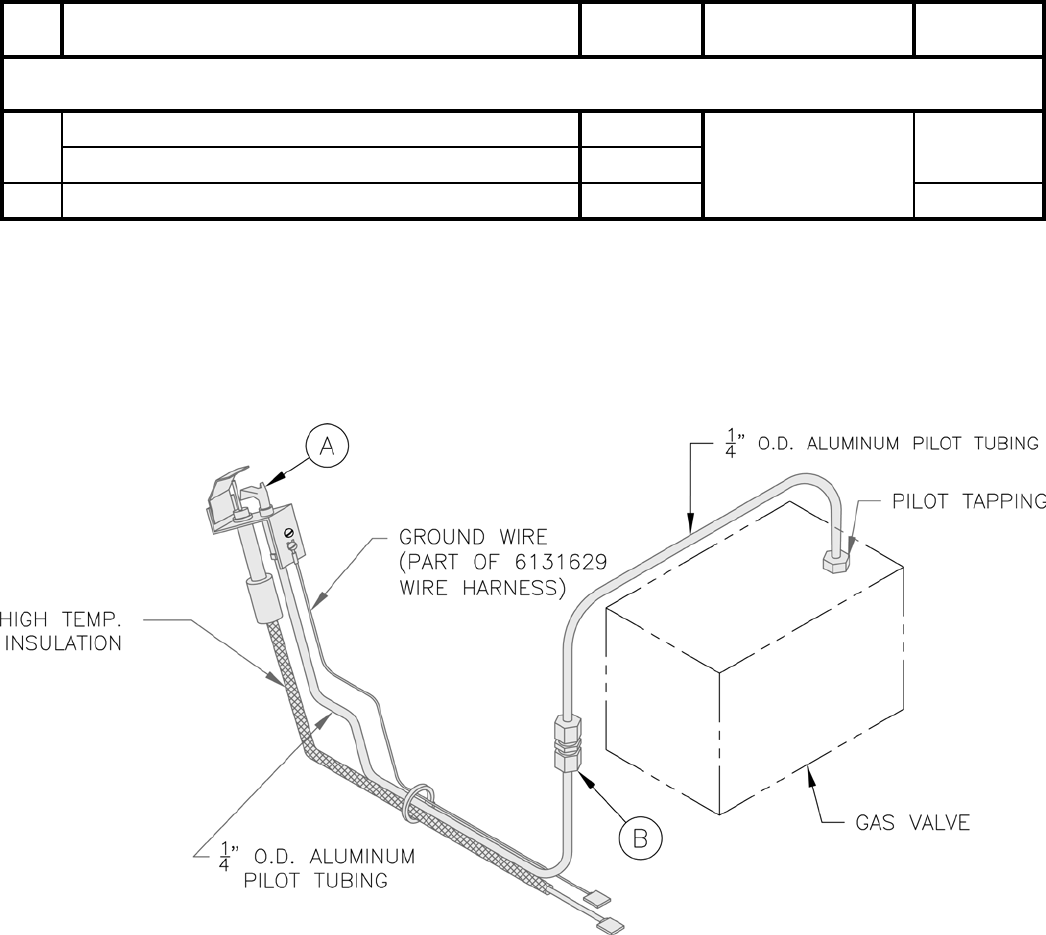 A

$\frac{1}{4}$" O.D. ALUMINUM PILOT TUBING

PILOT TAPPING

GROUND WIRE (PART OF 6131629 WIRE HARNESS)

HIGH TEMP. INSULATION

B

GAS VALVE

$\frac{1}{4}$" O.D. ALUMINUM PILOT TUBING