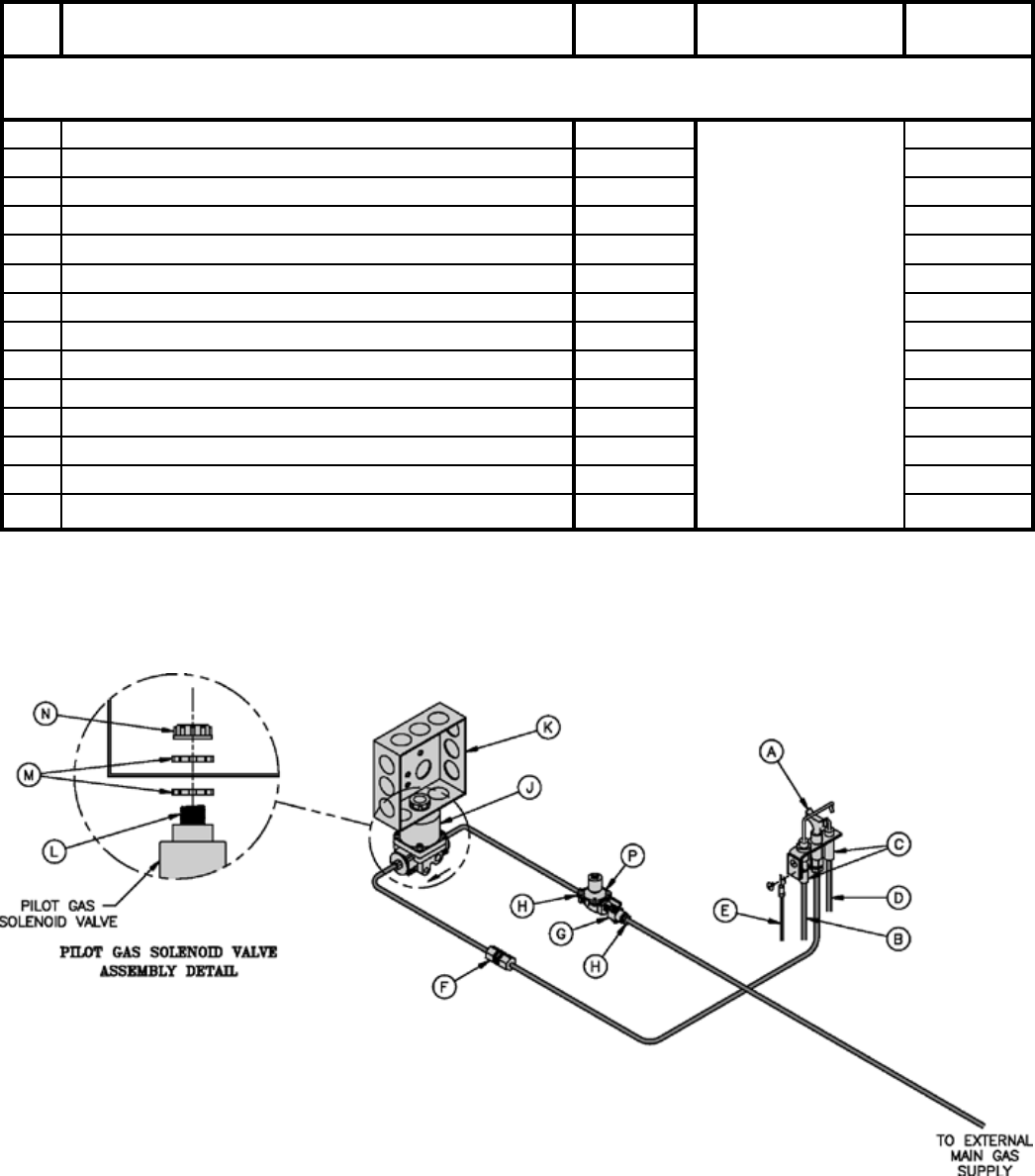 N

M

L

PILOT GAS SOLENOID VALVE

PILOT GAS SOLENOID VALVE ASSEMBLY DETAIL

K

J

P

H

G

H

F

A

C

D

E

B

TO EXTERNAL MAIN GAS SUPPLY