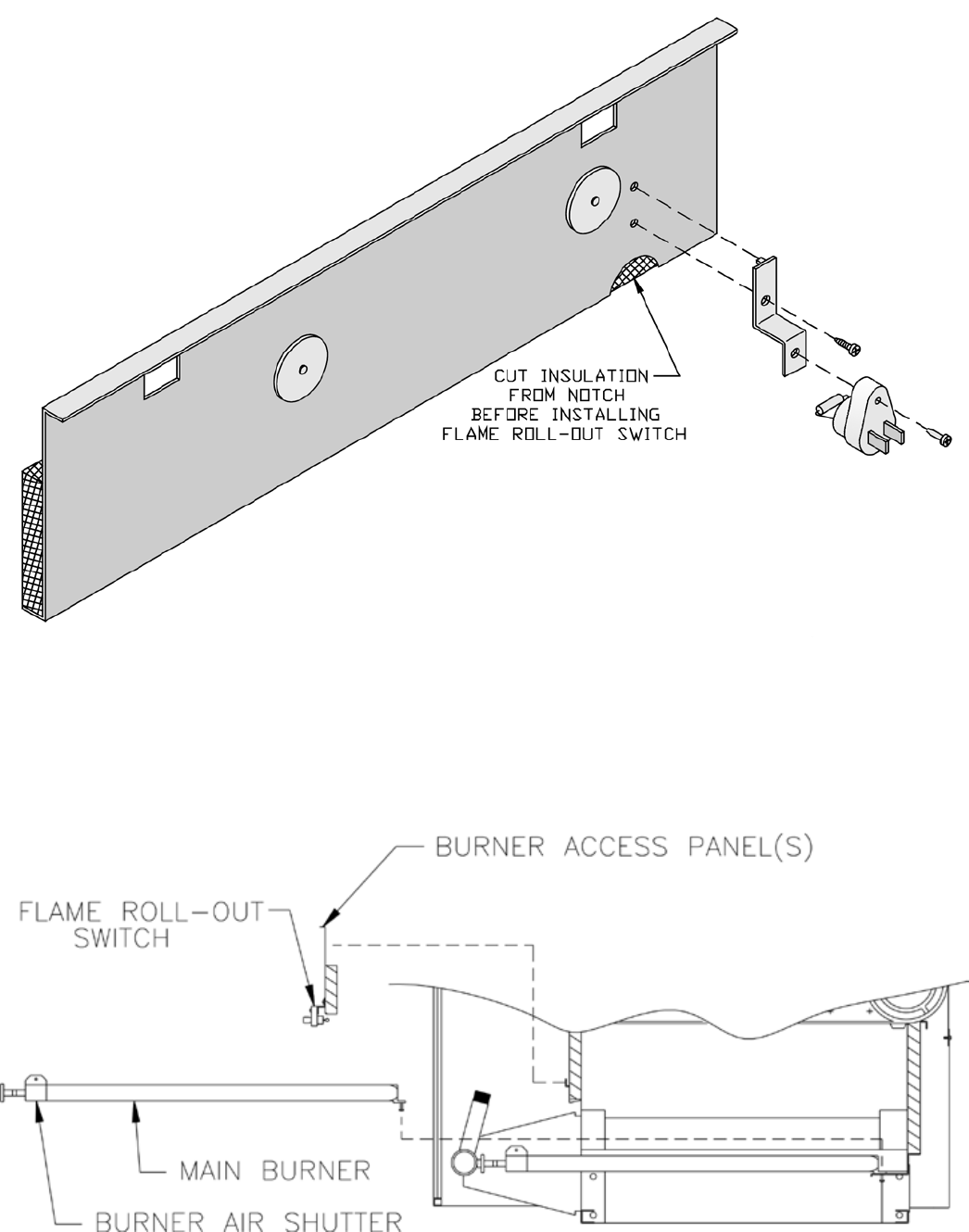 CUT INSULATION FROM NOTCH BEFORE INSTALLING FLAME ROLL-OUT SWITCH

BURNER ACCESS PANEL(S)

FLAME ROLL-OUT SWITCH

MAIN BURNER

BURNER AIR SHUTTER