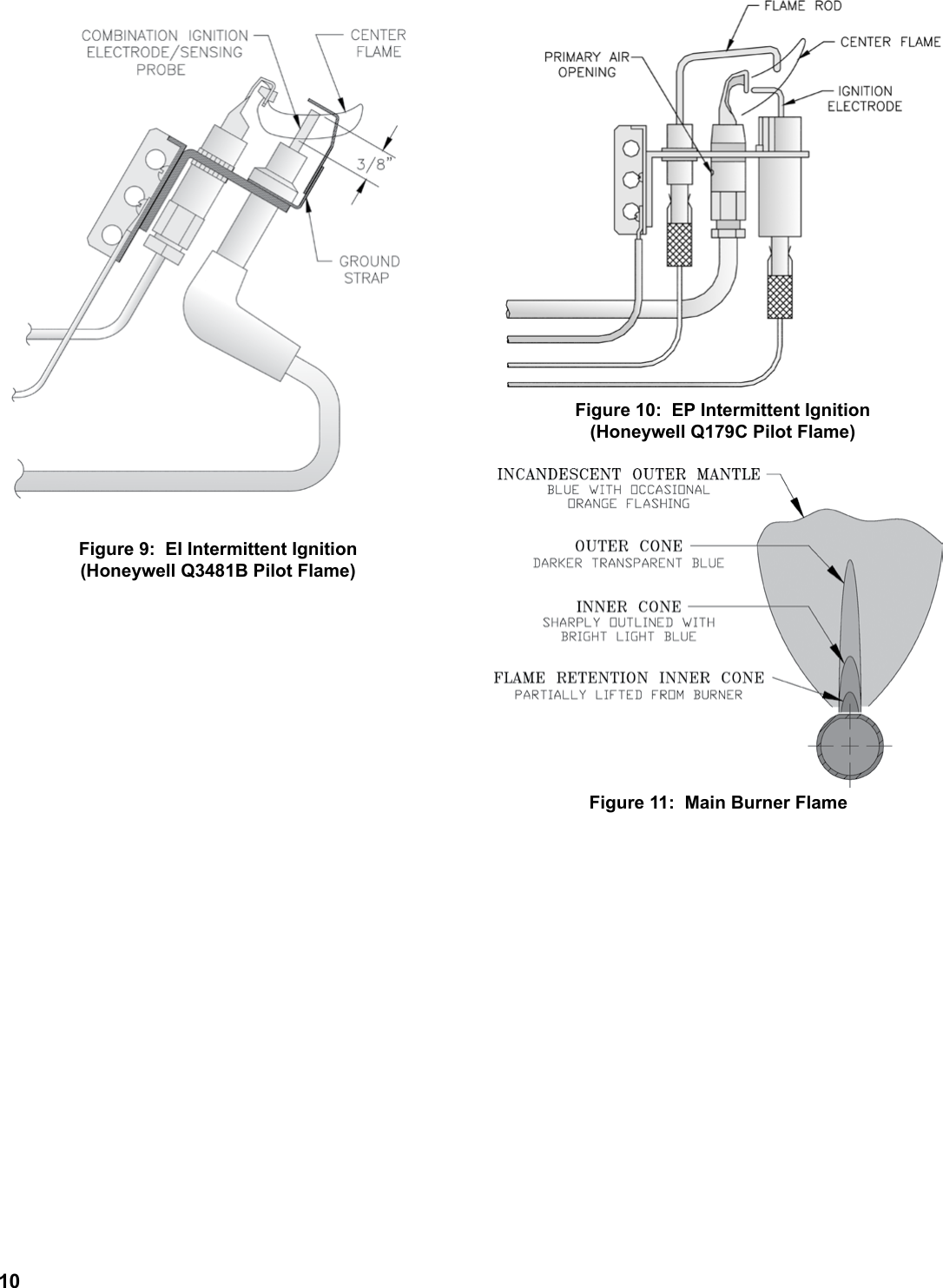 COMBINATION IGNITION ELECTRODE/SENSING PROBE

CENTER FLAME

3/8"

GROUND STRAP

Figure 9: EI Intermittent Ignition (Honeywell Q3481B Pilot Flame)

FLAME ROD

PRIMARY AIR OPENING

CENTER FLAME

IGNITION ELECTRODE

Figure 10: EP Intermittent Ignition (Honeywell Q179C Pilot Flame)

INCANDESCENT OUTER MANTLE
BLUE WITH OCCASIONAL ORANGE FLASHING

OUTER CONE
DARKER TRANSPARENT BLUE

INNER CONE
SHARPLY OUTLINED WITH BRIGHT LIGHT BLUE

FLAME RETENTION INNER CONE
PARTIALLY LIFTED FROM BURNER

Figure 11: Main Burner Flame

10