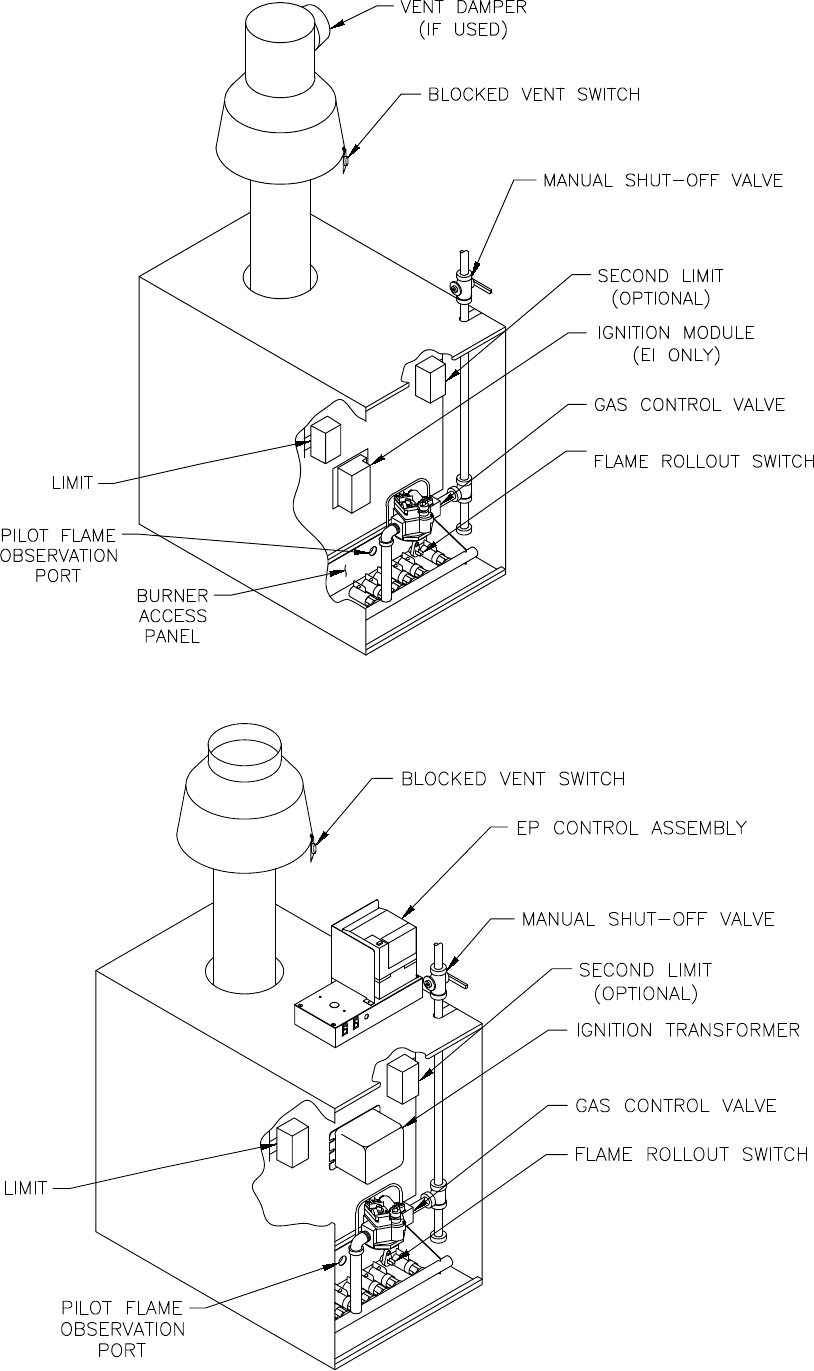 VENT DAMPER
(IF USED)

BLOCKED VENT SWITCH

MANUAL SHUT-OFF VALVE

SECOND LIMIT
(OPTIONAL)

IGNITION MODULE
(EI ONLY)

GAS CONTROL VALVE

FLAME ROLLOUT SWITCH

LIMIT

PILOT FLAME
OBSERVATION
PORT

BURNER
ACCESS
PANEL

BLOCKED VENT SWITCH

EP CONTROL ASSEMBLY

MANUAL SHUT-OFF VALVE

SECOND LIMIT
(OPTIONAL)

IGNITION TRANSFORMER

GAS CONTROL VALVE

FLAME ROLLOUT SWITCH

LIMIT

PILOT FLAME
OBSERVATION
PORT