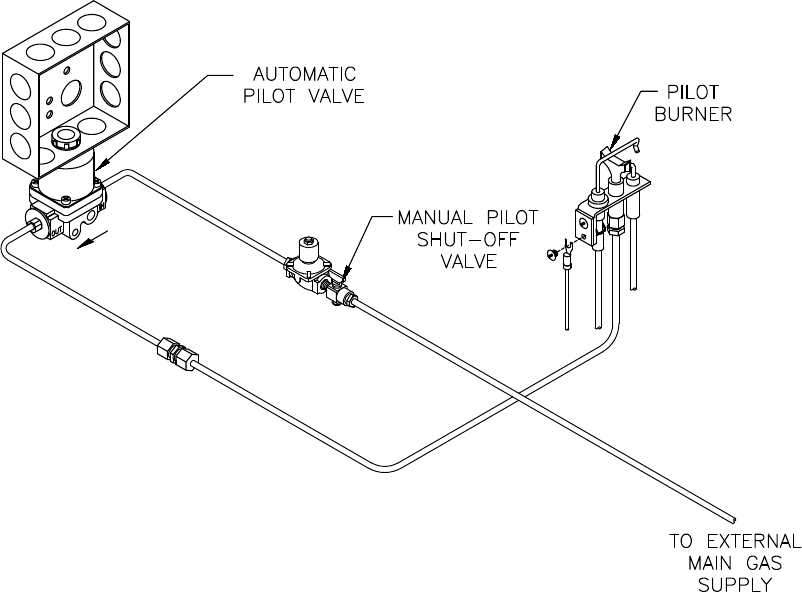 AUTOMATIC PILOT VALVE

PILOT BURNER

MANUAL PILOT SHUT-OFF VALVE

TO EXTERNAL MAIN GAS SUPPLY