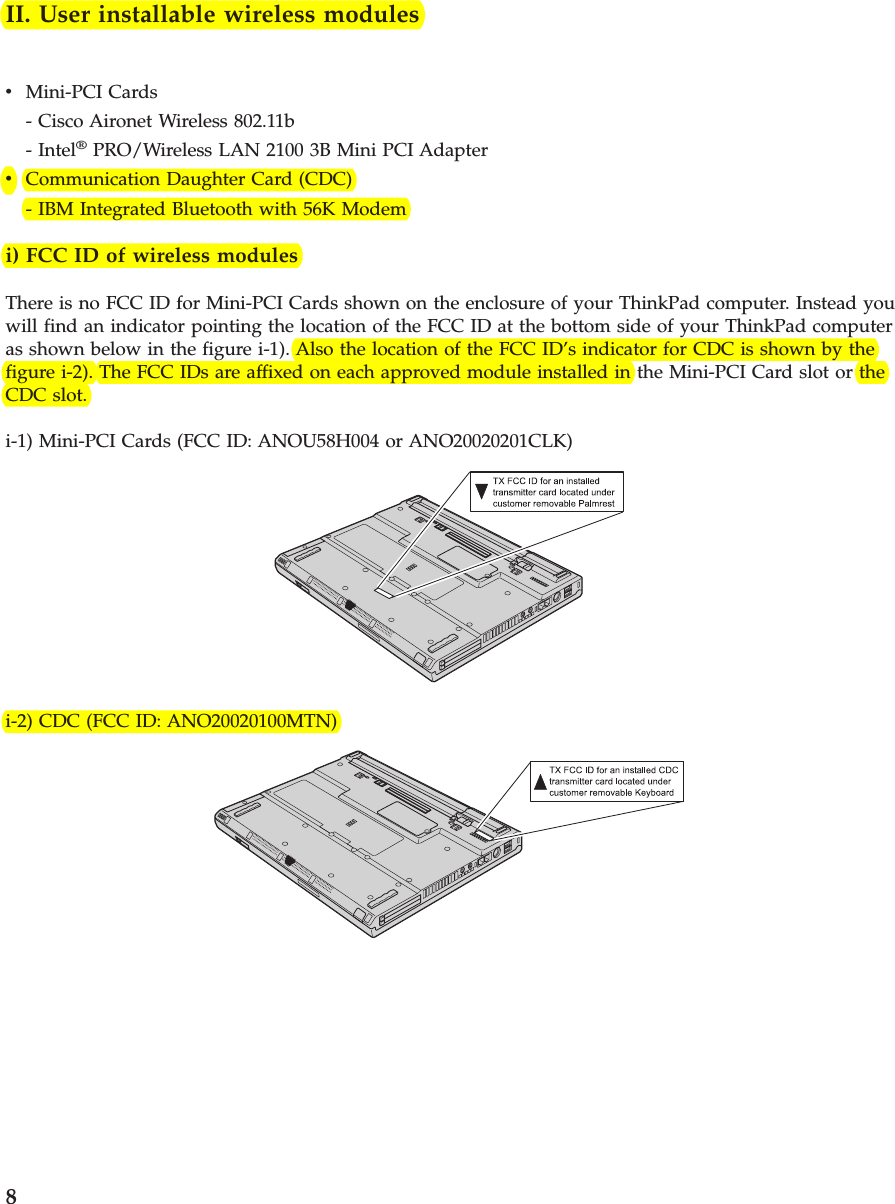 II. User installable wireless modules

• Mini-PCI Cards
- Cisco Aironet Wireless 802.11b
- Intel® PRO/Wireless LAN 2100 3B Mini PCI Adapter
• Communication Daughter Card (CDC)
- IBM Integrated Bluetooth with 56K Modem

i) FCC ID of wireless modules

There is no FCC ID for Mini-PCI Cards shown on the enclosure of your ThinkPad computer. Instead you will find an indicator pointing the location of the FCC ID at the bottom side of your ThinkPad computer as shown below in the figure i-1). Also the location of the FCC ID's indicator for CDC is shown by the figure i-2). The FCC IDs are affixed on each approved module installed in the Mini-PCI Card slot or the CDC slot.

i-1) Mini-PCI Cards (FCC ID: ANOU58H004 or ANO20020201CLK)

TX FCC ID for an installed transmitter card located under customer removable Palmrest

i-2) CDC (FCC ID: ANO20020100MTN)

TX FCC ID for an installed CDC transmitter card located under customer removable Keyboard

8