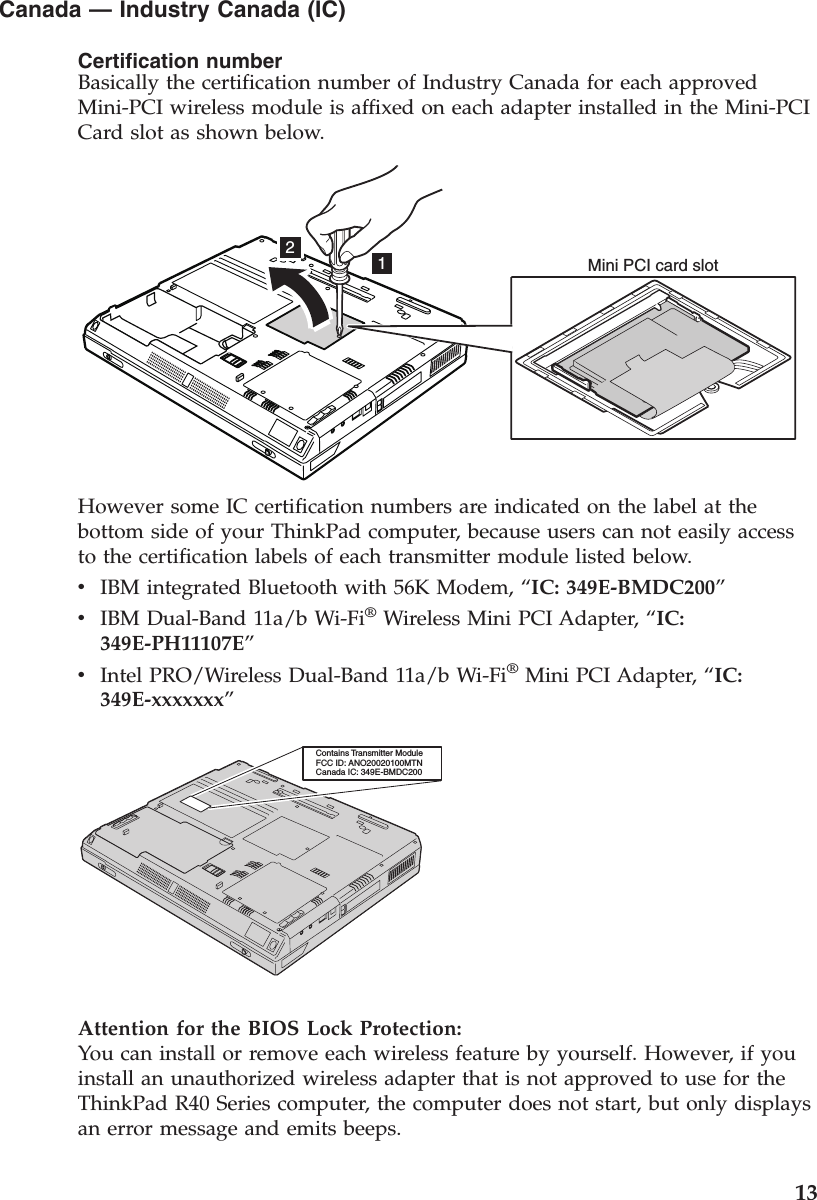 Canada — Industry Canada (IC)

Certification number
Basically the certification number of Industry Canada for each approved Mini-PCI wireless module is affixed on each adapter installed in the Mini-PCI Card slot as shown below.

2

1

Mini PCI card slot

However some IC certification numbers are indicated on the label at the bottom side of your ThinkPad computer, because users can not easily access to the certification labels of each transmitter module listed below.

• IBM integrated Bluetooth with 56K Modem, “IC: 349E-BMDC200”
• IBM Dual-Band 11a/b Wi-Fi® Wireless Mini PCI Adapter, “IC: 349E-PH11107E”
• Intel PRO/Wireless Dual-Band 11a/b Wi-Fi® Mini PCI Adapter, “IC: 349E-xxxxxxx”

Contains Transmitter Module
FCC ID: ANO20020100MTN
Canada IC: 349E-BMDC200

Attention for the BIOS Lock Protection:
You can install or remove each wireless feature by yourself. However, if you install an unauthorized wireless adapter that is not approved to use for the ThinkPad R40 Series computer, the computer does not start, but only displays an error message and emits beeps.

13