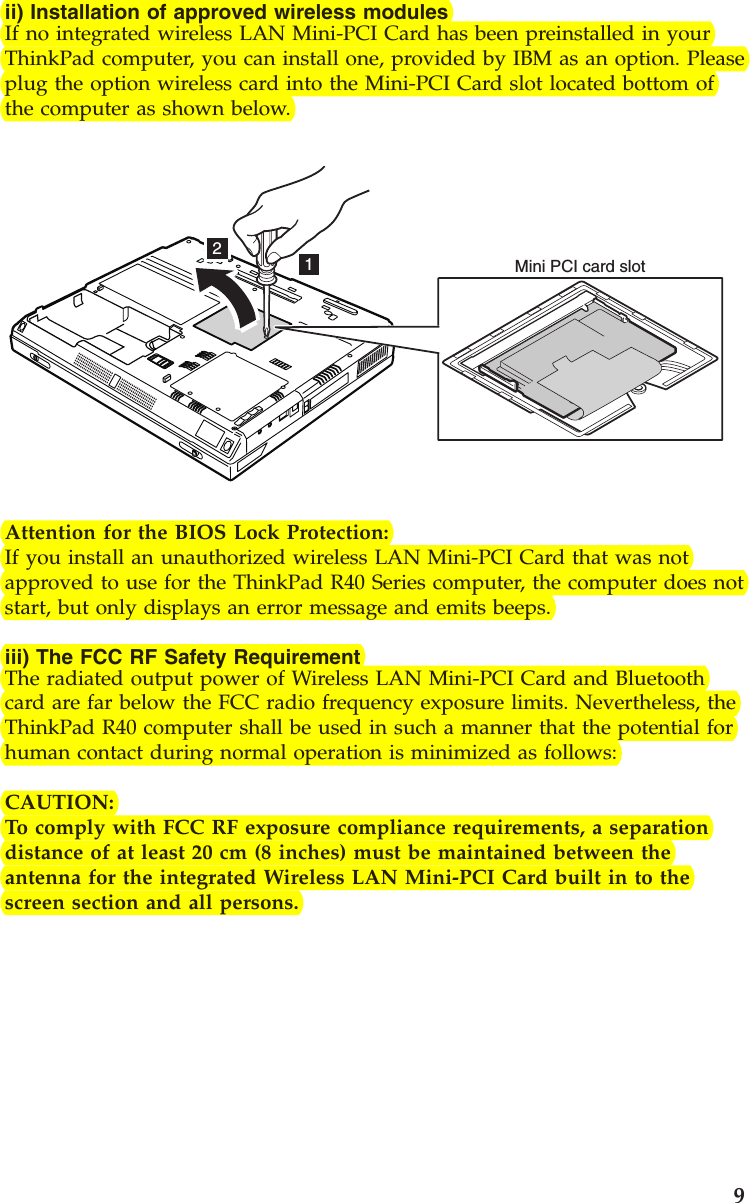 ii) Installation of approved wireless modules
If no integrated wireless LAN Mini-PCI Card has been preinstalled in your ThinkPad computer, you can install one, provided by IBM as an option. Please plug the option wireless card into the Mini-PCI Card slot located bottom of the computer as shown below.

2
1
Mini PCI card slot

Attention for the BIOS Lock Protection:
If you install an unauthorized wireless LAN Mini-PCI Card that was not approved to use for the ThinkPad R40 Series computer, the computer does not start, but only displays an error message and emits beeps.

iii) The FCC RF Safety Requirement
The radiated output power of Wireless LAN Mini-PCI Card and Bluetooth card are far below the FCC radio frequency exposure limits. Nevertheless, the ThinkPad R40 computer shall be used in such a manner that the potential for human contact during normal operation is minimized as follows:

CAUTION:
To comply with FCC RF exposure compliance requirements, a separation distance of at least 20 cm (8 inches) must be maintained between the antenna for the integrated Wireless LAN Mini-PCI Card built in to the screen section and all persons.

9