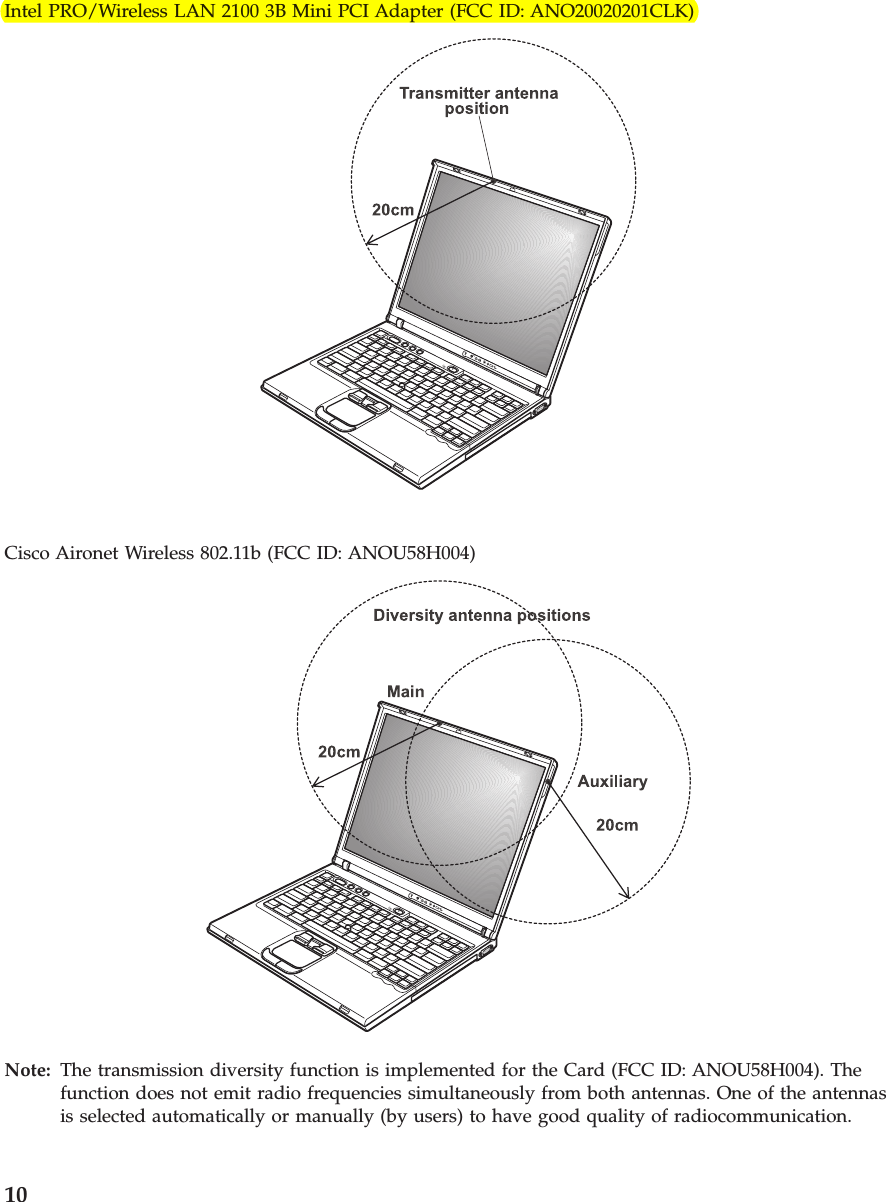 Intel PRO/Wireless LAN 2100 3B Mini PCI Adapter (FCC ID: ANO20020201CLK)

Transmitter antenna position

20cm

Cisco Aironet Wireless 802.11b (FCC ID: ANOU58H004)

Diversity antenna positions

Main

20cm

Auxiliary

20cm

Note: The transmission diversity function is implemented for the Card (FCC ID: ANOU58H004). The function does not emit radio frequencies simultaneously from both antennas. One of the antennas is selected automatically or manually (by users) to have good quality of radiocommunication.

10