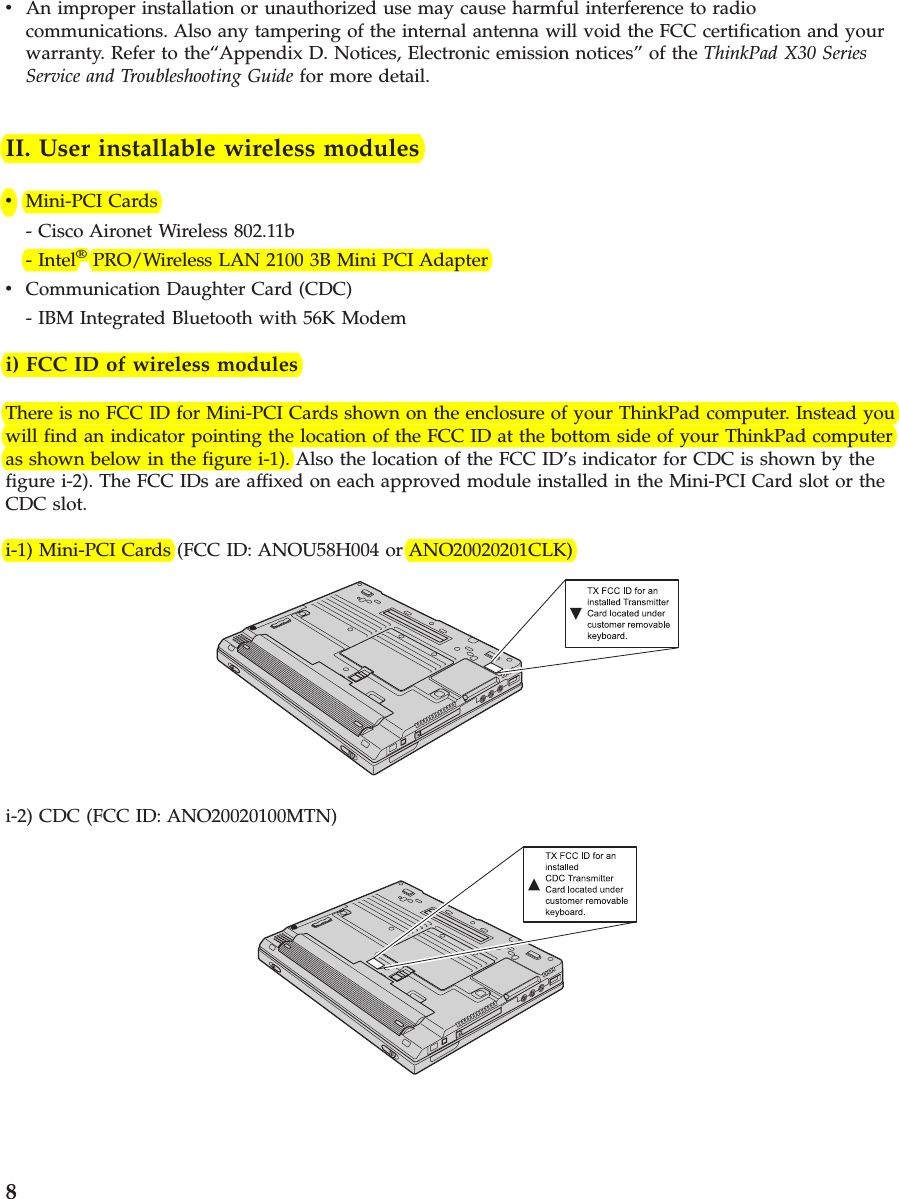 • An improper installation or unauthorized use may cause harmful interference to radio communications. Also any tampering of the internal antenna will void the FCC certification and your warranty. Refer to the“Appendix D. Notices, Electronic emission notices” of the ThinkPad X30 Series Service and Troubleshooting Guide for more detail.

II. User installable wireless modules

• Mini-PCI Cards
- Cisco Aironet Wireless 802.11b
- Intel® PRO/Wireless LAN 2100 3B Mini PCI Adapter
• Communication Daughter Card (CDC)
- IBM Integrated Bluetooth with 56K Modem

i) FCC ID of wireless modules

There is no FCC ID for Mini-PCI Cards shown on the enclosure of your ThinkPad computer. Instead you will find an indicator pointing the location of the FCC ID at the bottom side of your ThinkPad computer as shown below in the figure i-1). Also the location of the FCC ID’s indicator for CDC is shown by the figure i-2). The FCC IDs are affixed on each approved module installed in the Mini-PCI Card slot or the CDC slot.

i-1) Mini-PCI Cards (FCC ID: ANOU58H004 or ANO20020201CLK)

TX FCC ID for an installed Transmitter Card located under customer removable keyboard.

i-2) CDC (FCC ID: ANO20020100MTN)

TX FCC ID for an installed CDC Transmitter Card located under customer removable keyboard.

8