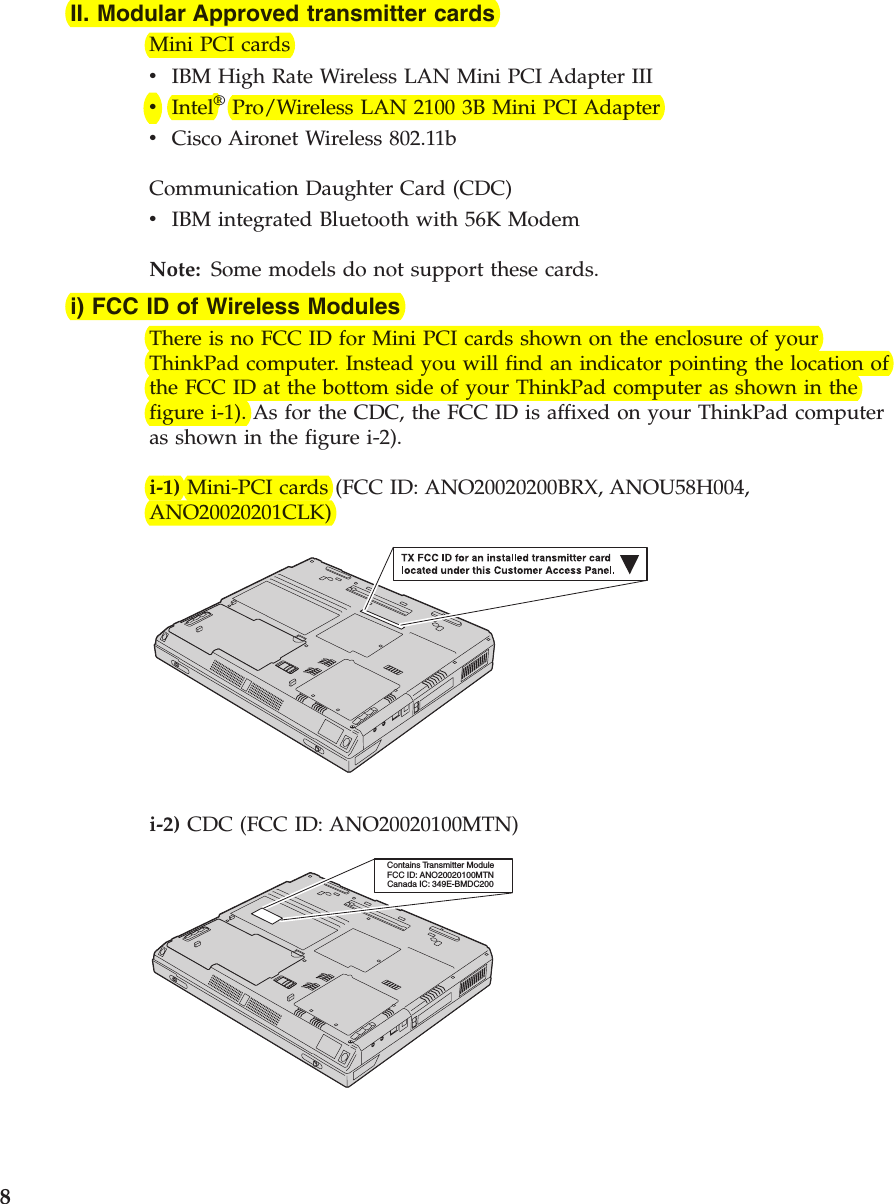 II. Modular Approved transmitter cards

Mini PCI cards

• IBM High Rate Wireless LAN Mini PCI Adapter III
• Intel® Pro/Wireless LAN 2100 3B Mini PCI Adapter
• Cisco Aironet Wireless 802.11b

Communication Daughter Card (CDC)

• IBM integrated Bluetooth with 56K Modem

Note: Some models do not support these cards.

i) FCC ID of Wireless Modules

There is no FCC ID for Mini PCI cards shown on the enclosure of your ThinkPad computer. Instead you will find an indicator pointing the location of the FCC ID at the bottom side of your ThinkPad computer as shown in the figure i-1). As for the CDC, the FCC ID is affixed on your ThinkPad computer as shown in the figure i-2).

i-1) Mini-PCI cards (FCC ID: ANO20020200BRX, ANOU58H004, ANO20020201CLK)

TX FCC ID for an installed transmitter card located under this Customer Access Panel.

i-2) CDC (FCC ID: ANO20020100MTN)

Contains Transmitter Module
FCC ID: ANO20020100MTN
Canada IC: 349E-BMDC200

8