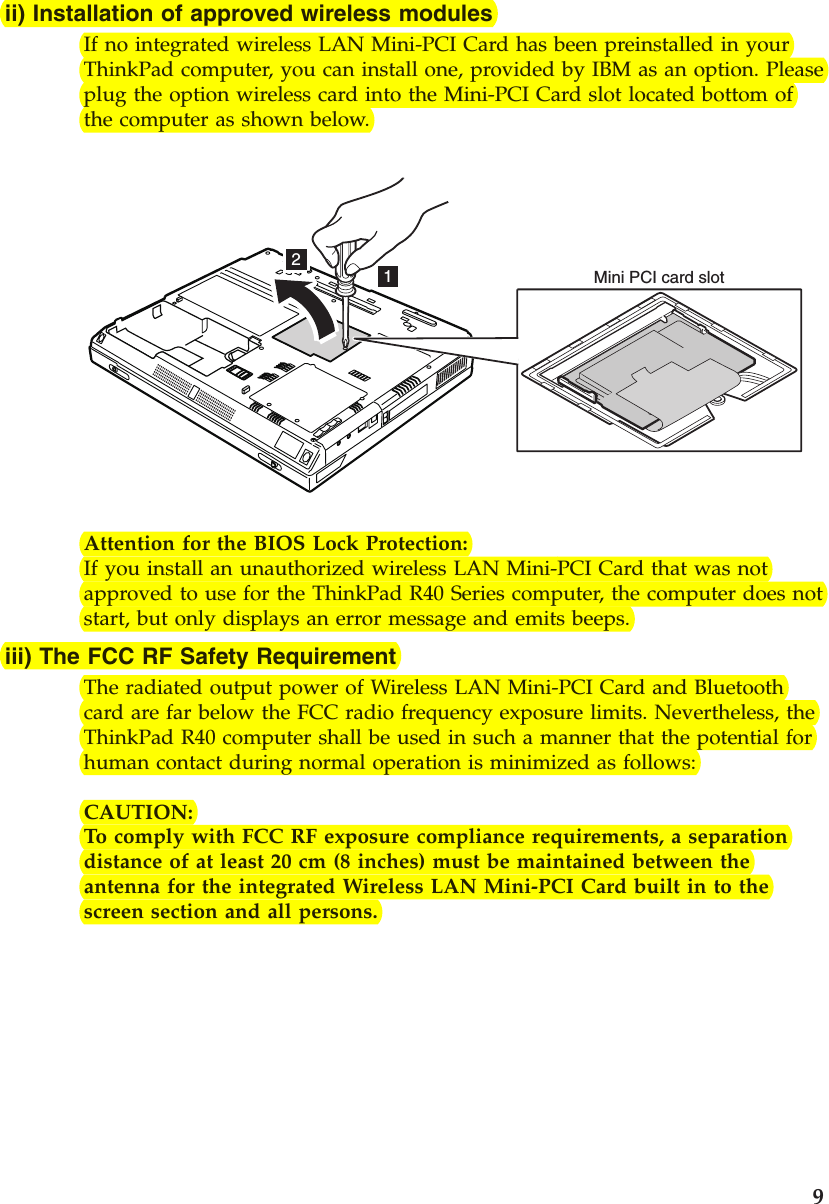 ii) Installation of approved wireless modules

If no integrated wireless LAN Mini-PCI Card has been preinstalled in your ThinkPad computer, you can install one, provided by IBM as an option. Please plug the option wireless card into the Mini-PCI Card slot located bottom of the computer as shown below.

2

1

Mini PCI card slot

Attention for the BIOS Lock Protection:
If you install an unauthorized wireless LAN Mini-PCI Card that was not approved to use for the ThinkPad R40 Series computer, the computer does not start, but only displays an error message and emits beeps.

iii) The FCC RF Safety Requirement

The radiated output power of Wireless LAN Mini-PCI Card and Bluetooth card are far below the FCC radio frequency exposure limits. Nevertheless, the ThinkPad R40 computer shall be used in such a manner that the potential for human contact during normal operation is minimized as follows:

CAUTION:
To comply with FCC RF exposure compliance requirements, a separation distance of at least 20 cm (8 inches) must be maintained between the antenna for the integrated Wireless LAN Mini-PCI Card built in to the screen section and all persons.

9