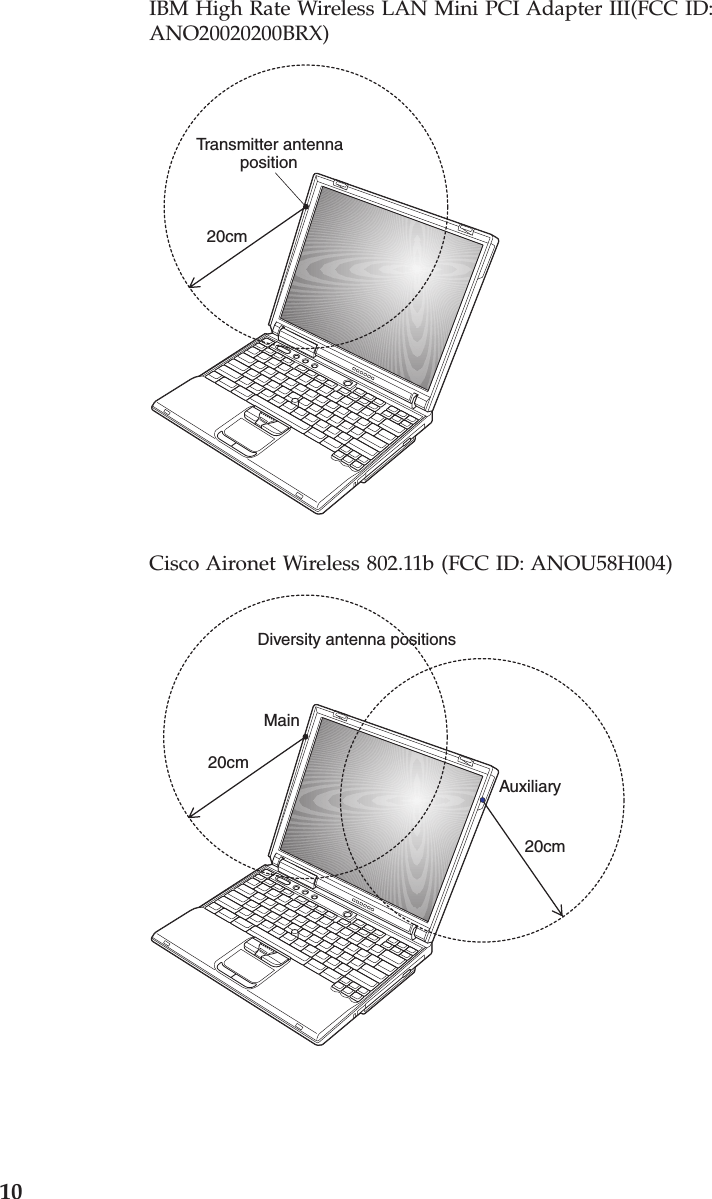 IBM High Rate Wireless LAN Mini PCI Adapter III(FCC ID: ANO20020200BRX)

Transmitter antenna position

20cm

Cisco Aironet Wireless 802.11b (FCC ID: ANOU58H004)

Diversity antenna positions

Main

20cm

Auxiliary

20cm

10