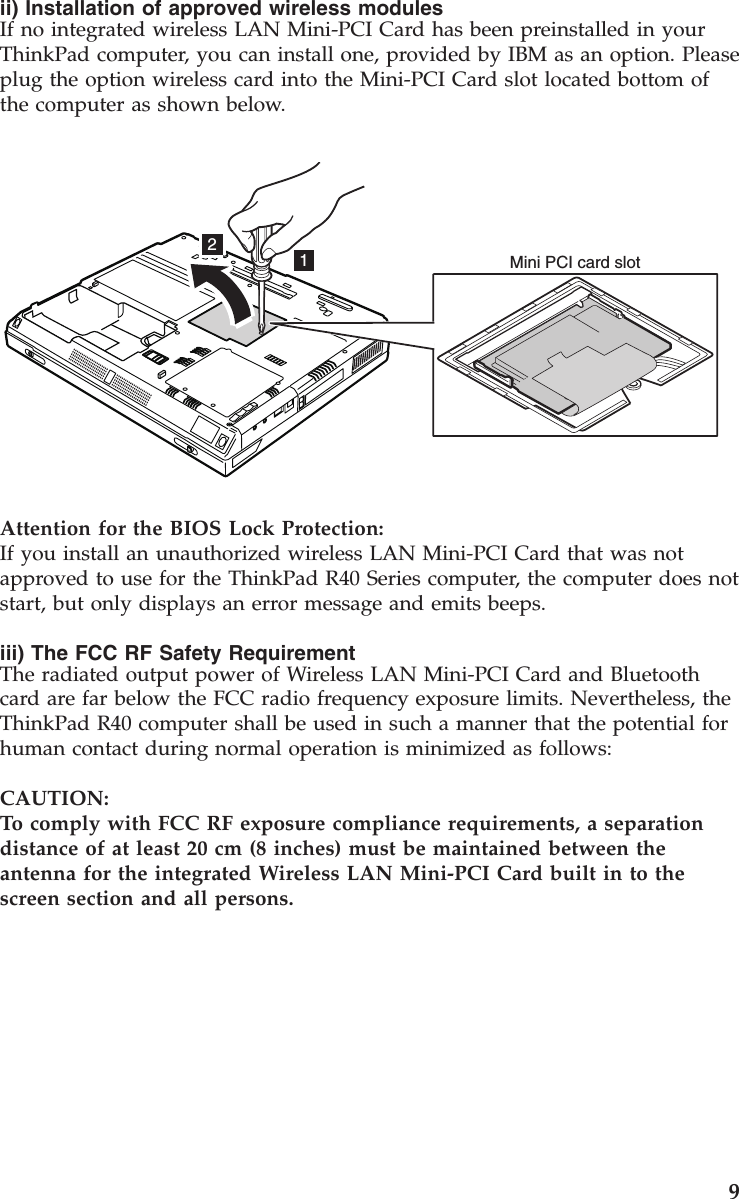 ii) Installation of approved wireless modules
If no integrated wireless LAN Mini-PCI Card has been preinstalled in your ThinkPad computer, you can install one, provided by IBM as an option. Please plug the option wireless card into the Mini-PCI Card slot located bottom of the computer as shown below.

2
1
Mini PCI card slot

Attention for the BIOS Lock Protection:
If you install an unauthorized wireless LAN Mini-PCI Card that was not approved to use for the ThinkPad R40 Series computer, the computer does not start, but only displays an error message and emits beeps.

iii) The FCC RF Safety Requirement
The radiated output power of Wireless LAN Mini-PCI Card and Bluetooth card are far below the FCC radio frequency exposure limits. Nevertheless, the ThinkPad R40 computer shall be used in such a manner that the potential for human contact during normal operation is minimized as follows:

CAUTION:
To comply with FCC RF exposure compliance requirements, a separation distance of at least 20 cm (8 inches) must be maintained between the antenna for the integrated Wireless LAN Mini-PCI Card built in to the screen section and all persons.

9