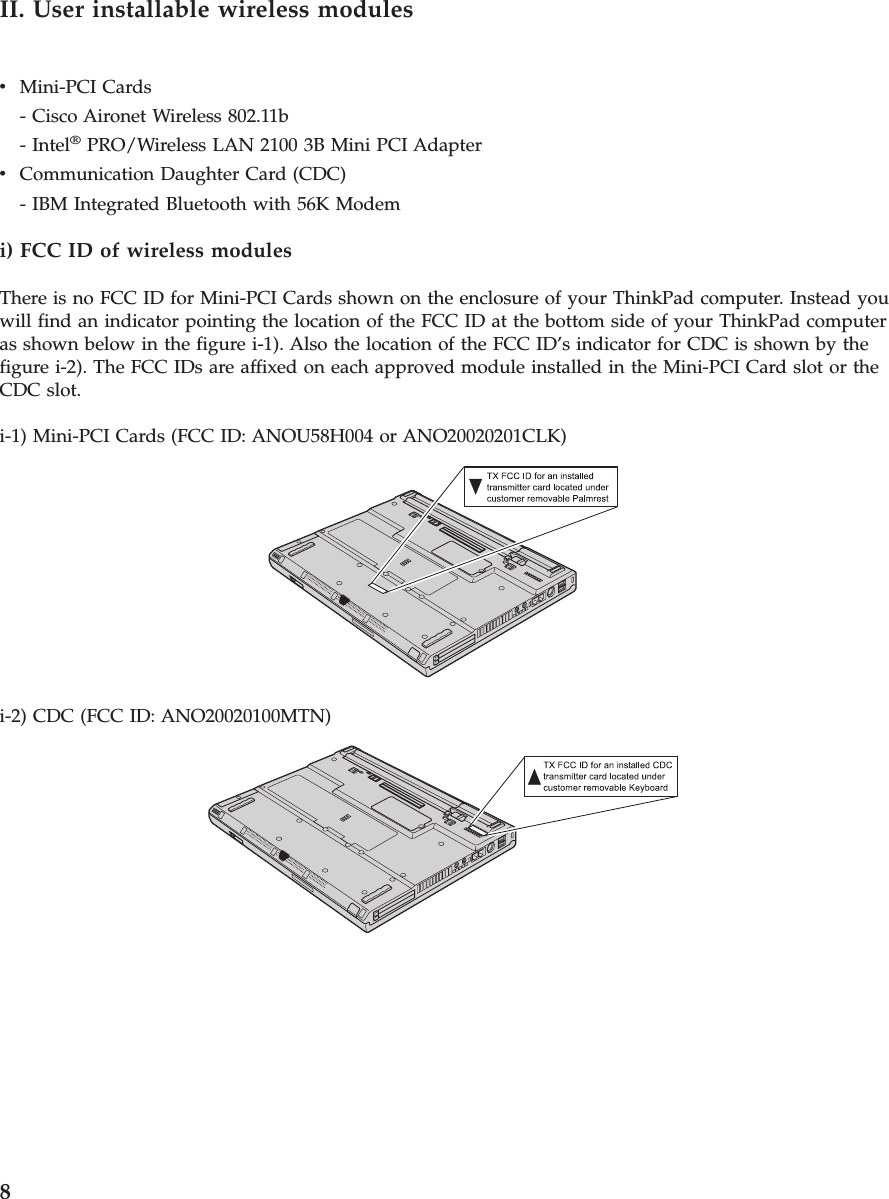 II. User installable wireless modules

• Mini-PCI Cards
- Cisco Aironet Wireless 802.11b
- Intel® PRO/Wireless LAN 2100 3B Mini PCI Adapter
• Communication Daughter Card (CDC)
- IBM Integrated Bluetooth with 56K Modem

i) FCC ID of wireless modules

There is no FCC ID for Mini-PCI Cards shown on the enclosure of your ThinkPad computer. Instead you will find an indicator pointing the location of the FCC ID at the bottom side of your ThinkPad computer as shown below in the figure i-1). Also the location of the FCC ID's indicator for CDC is shown by the figure i-2). The FCC IDs are affixed on each approved module installed in the Mini-PCI Card slot or the CDC slot.

i-1) Mini-PCI Cards (FCC ID: ANOU58H004 or ANO20020201CLK)

TX FCC ID for an installed transmitter card located under customer removable Palmrest

i-2) CDC (FCC ID: ANO20020100MTN)

TX FCC ID for an installed CDC transmitter card located under customer removable Keyboard

8