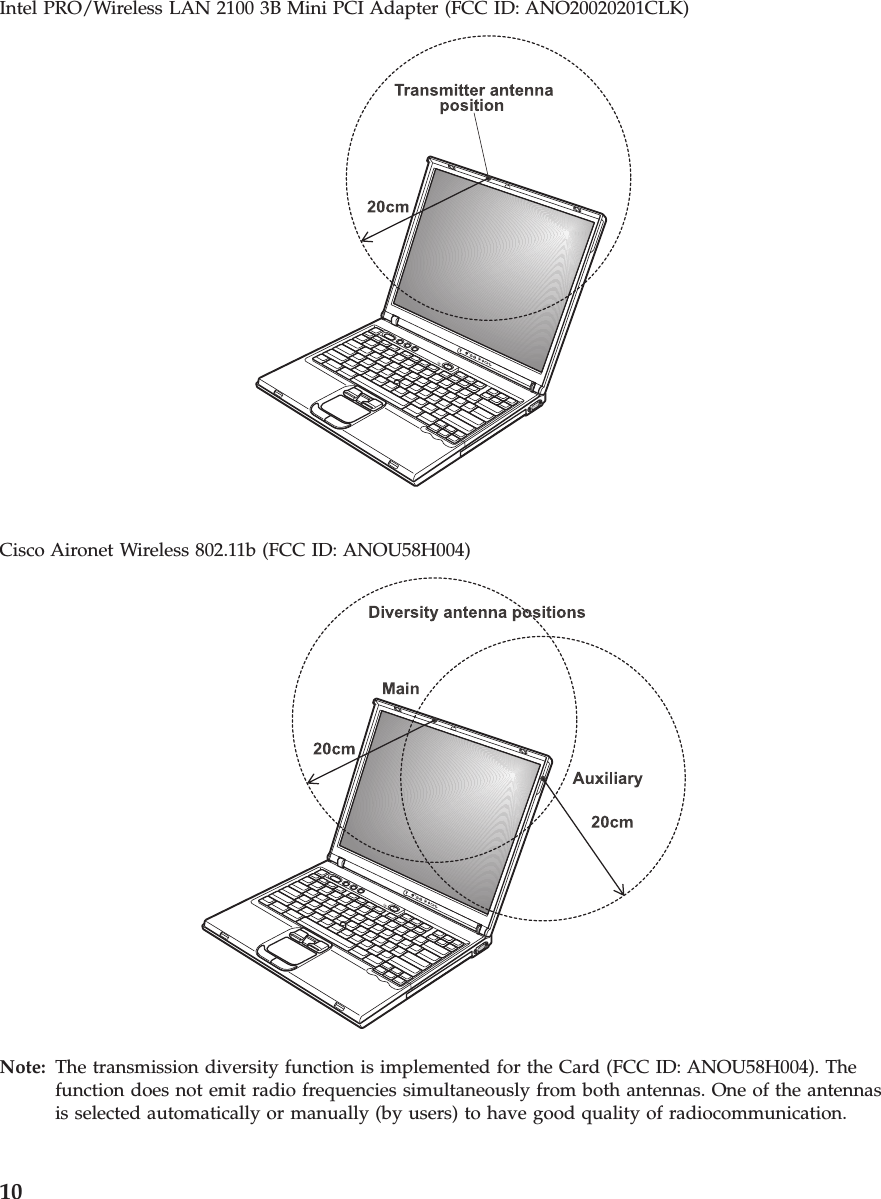 Intel PRO/Wireless LAN 2100 3B Mini PCI Adapter (FCC ID: ANO20020201CLK)

Transmitter antenna position

20cm

Cisco Aironet Wireless 802.11b (FCC ID: ANOU58H004)

Diversity antenna positions

Main

20cm

Auxiliary

20cm

Note: The transmission diversity function is implemented for the Card (FCC ID: ANOU58H004). The function does not emit radio frequencies simultaneously from both antennas. One of the antennas is selected automatically or manually (by users) to have good quality of radiocommunication.

10