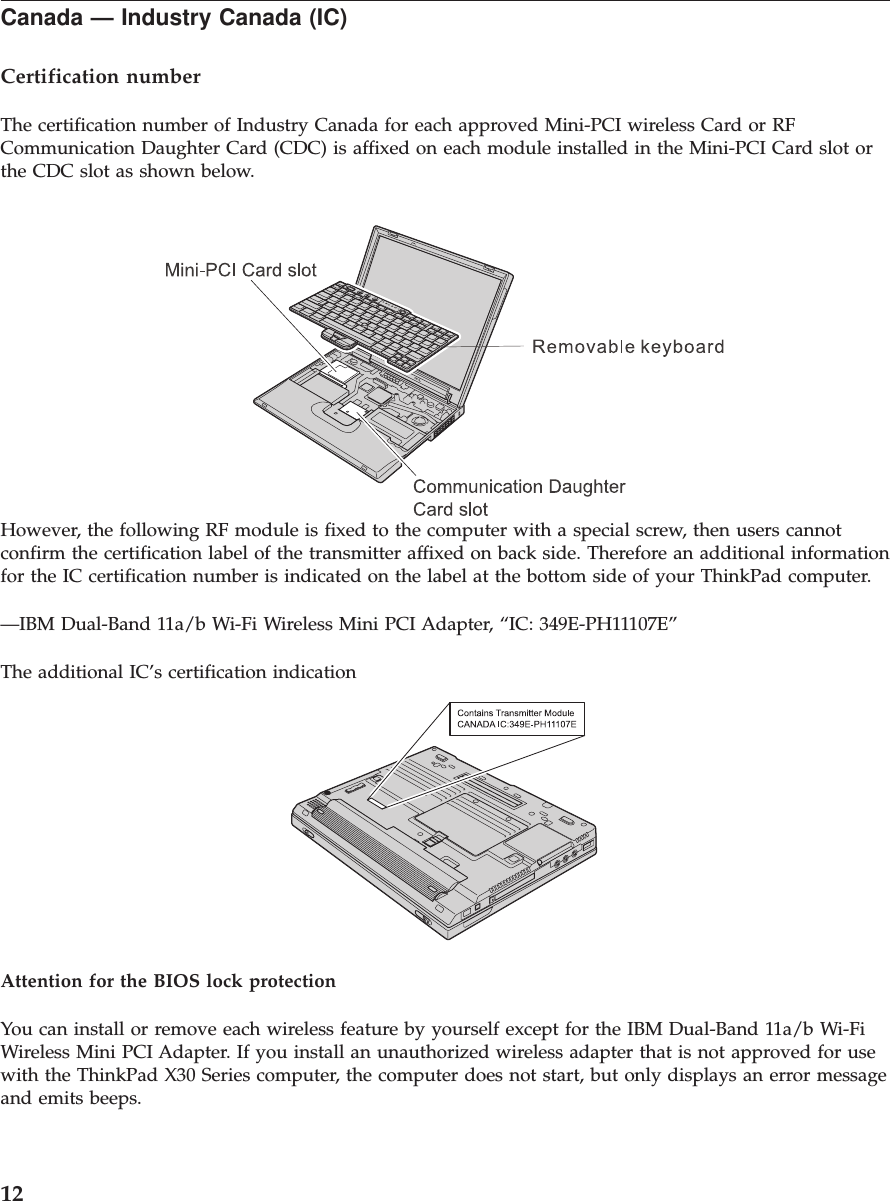 Canada — Industry Canada (IC)

Certification number

The certification number of Industry Canada for each approved Mini-PCI wireless Card or RF Communication Daughter Card (CDC) is affixed on each module installed in the Mini-PCI Card slot or the CDC slot as shown below.

Mini-PCI Card slot

Removable keyboard

Communication Daughter Card slot

However, the following RF module is fixed to the computer with a special screw, then users cannot confirm the certification label of the transmitter affixed on back side. Therefore an additional information for the IC certification number is indicated on the label at the bottom side of your ThinkPad computer.

—IBM Dual-Band 11a/b Wi-Fi Wireless Mini PCI Adapter, “IC: 349E-PH11107E”

The additional IC’s certification indication

Contains Transmitter Module
CANADA IC:349E-PH11107E

Attention for the BIOS lock protection

You can install or remove each wireless feature by yourself except for the IBM Dual-Band 11a/b Wi-Fi Wireless Mini PCI Adapter. If you install an unauthorized wireless adapter that is not approved for use with the ThinkPad X30 Series computer, the computer does not start, but only displays an error message and emits beeps.

12