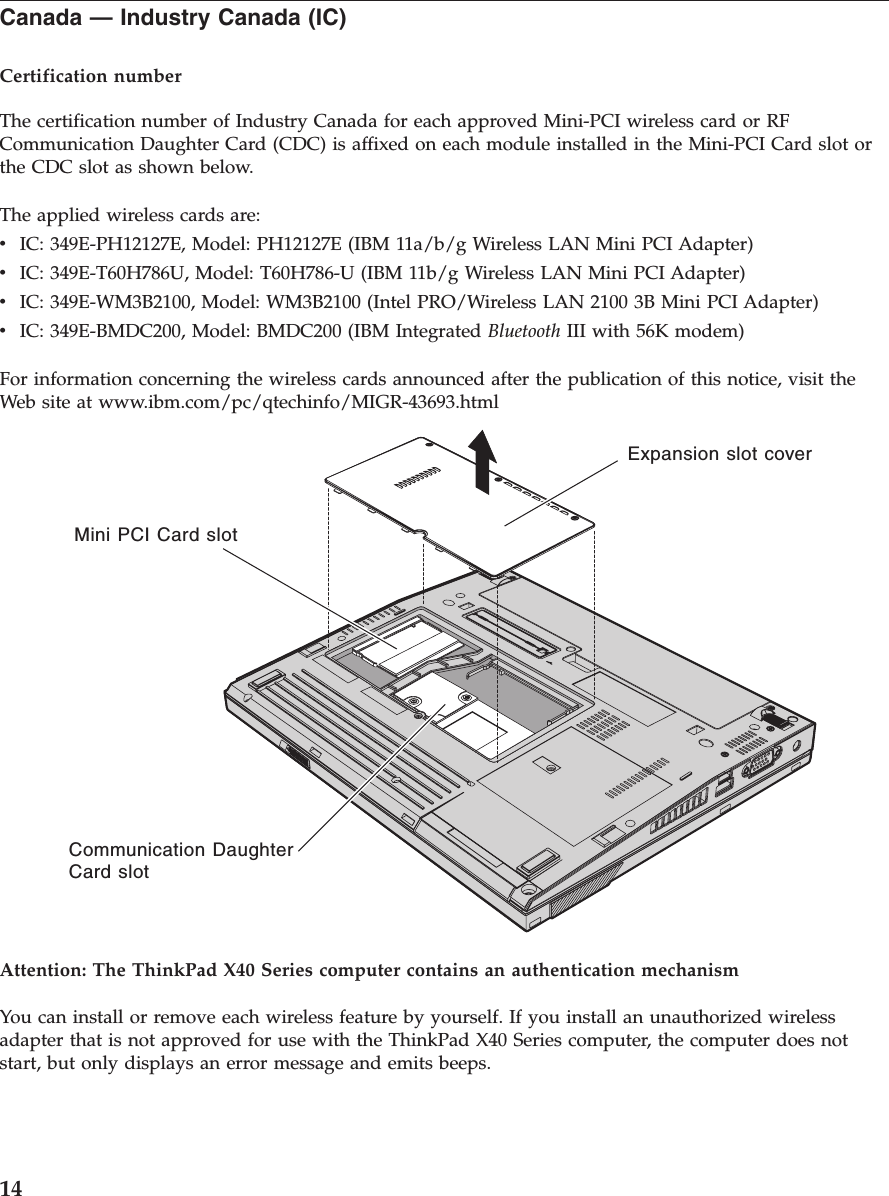 Canada — Industry Canada (IC)

Certification number

The certification number of Industry Canada for each approved Mini-PCI wireless card or RF Communication Daughter Card (CDC) is affixed on each module installed in the Mini-PCI Card slot or the CDC slot as shown below.

The applied wireless cards are:
• IC: 349E-PH12127E, Model: PH12127E (IBM 11a/b/g Wireless LAN Mini PCI Adapter)
• IC: 349E-T60H786U, Model: T60H786-U (IBM 11b/g Wireless LAN Mini PCI Adapter)
• IC: 349E-WM3B2100, Model: WM3B2100 (Intel PRO/Wireless LAN 2100 3B Mini PCI Adapter)
• IC: 349E-BMDC200, Model: BMDC200 (IBM Integrated Bluetooth III with 56K modem)

For information concerning the wireless cards announced after the publication of this notice, visit the Web site at www.ibm.com/pc/qtechinfo/MIGR-43693.html

Expansion slot cover

Mini PCI Card slot

Communication Daughter Card slot

Attention: The ThinkPad X40 Series computer contains an authentication mechanism

You can install or remove each wireless feature by yourself. If you install an unauthorized wireless adapter that is not approved for use with the ThinkPad X40 Series computer, the computer does not start, but only displays an error message and emits beeps.

14