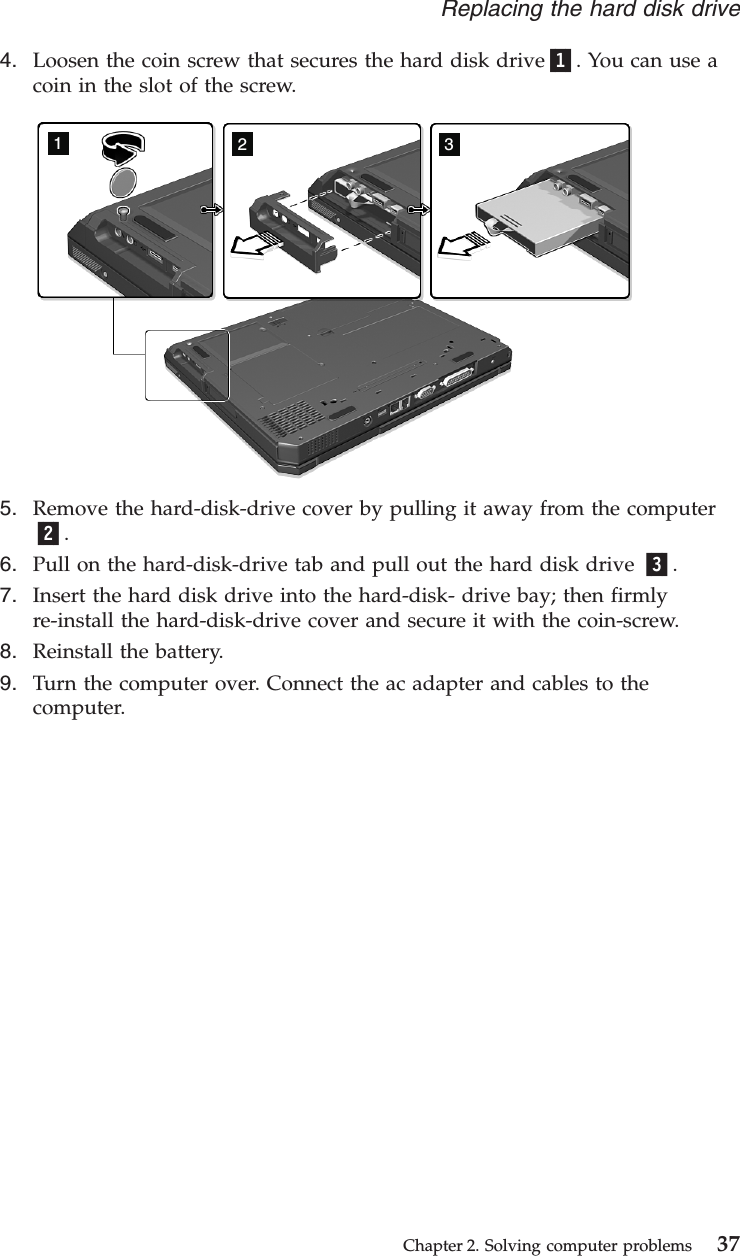 Replacing the hard disk drive

4. Loosen the coin screw that secures the hard disk drive 1 . You can use a coin in the slot of the screw.

1

2

3

5. Remove the hard-disk-drive cover by pulling it away from the computer 2 .

6. Pull on the hard-disk-drive tab and pull out the hard disk drive 3 .

7. Insert the hard disk drive into the hard-disk- drive bay; then firmly re-install the hard-disk-drive cover and secure it with the coin-screw.

8. Reinstall the battery.

9. Turn the computer over. Connect the ac adapter and cables to the computer.

Chapter 2. Solving computer problems 37