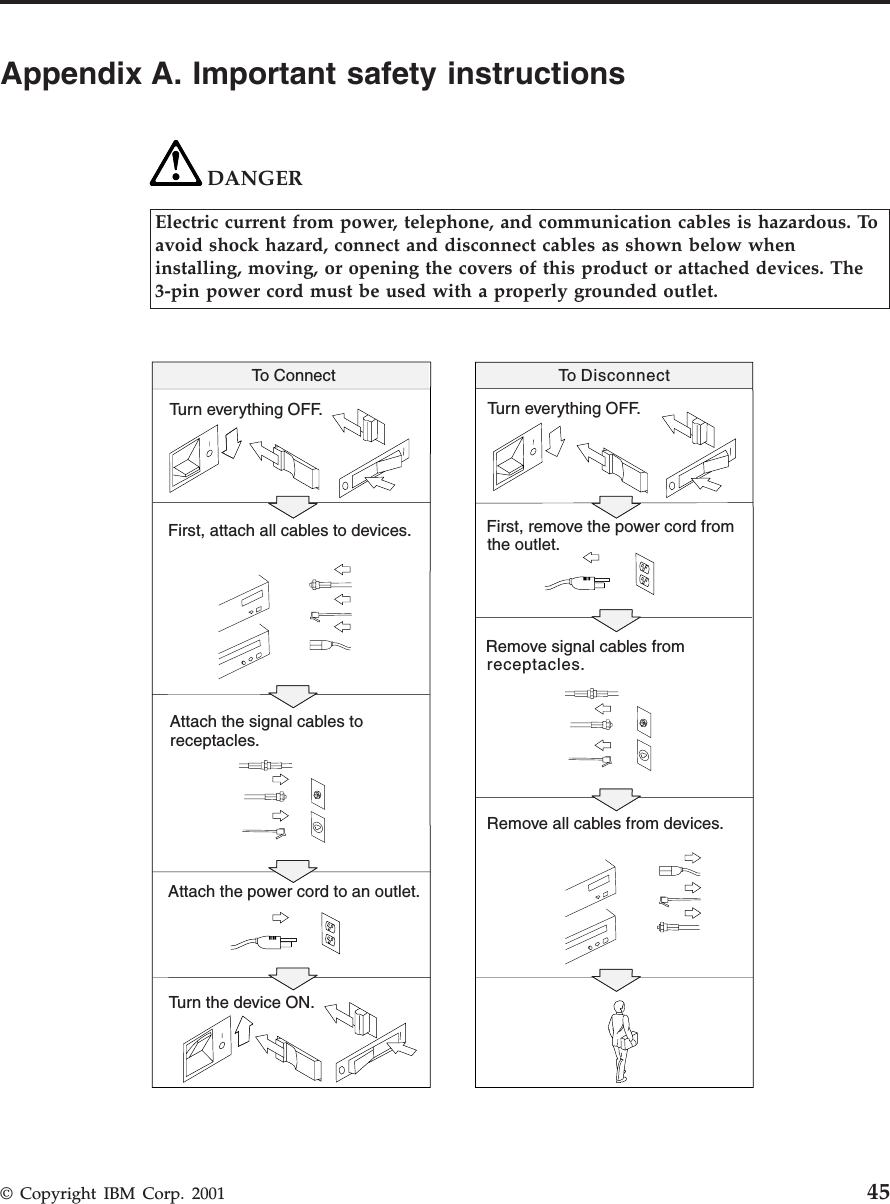 Appendix A. Important safety instructions

DANGER

Electric current from power, telephone, and communication cables is hazardous. To avoid shock hazard, connect and disconnect cables as shown below when installing, moving, or opening the covers of this product or attached devices. The 3-pin power cord must be used with a properly grounded outlet.

To Connect

Turn everything OFF.

First, attach all cables to devices.

Attach the signal cables to receptacles.

Attach the power cord to an outlet.

Turn the device ON.

To Disconnect

Turn everything OFF.

First, remove the power cord from the outlet.

Remove signal cables from receptacles.

Remove all cables from devices.

© Copyright IBM Corp. 2001

45