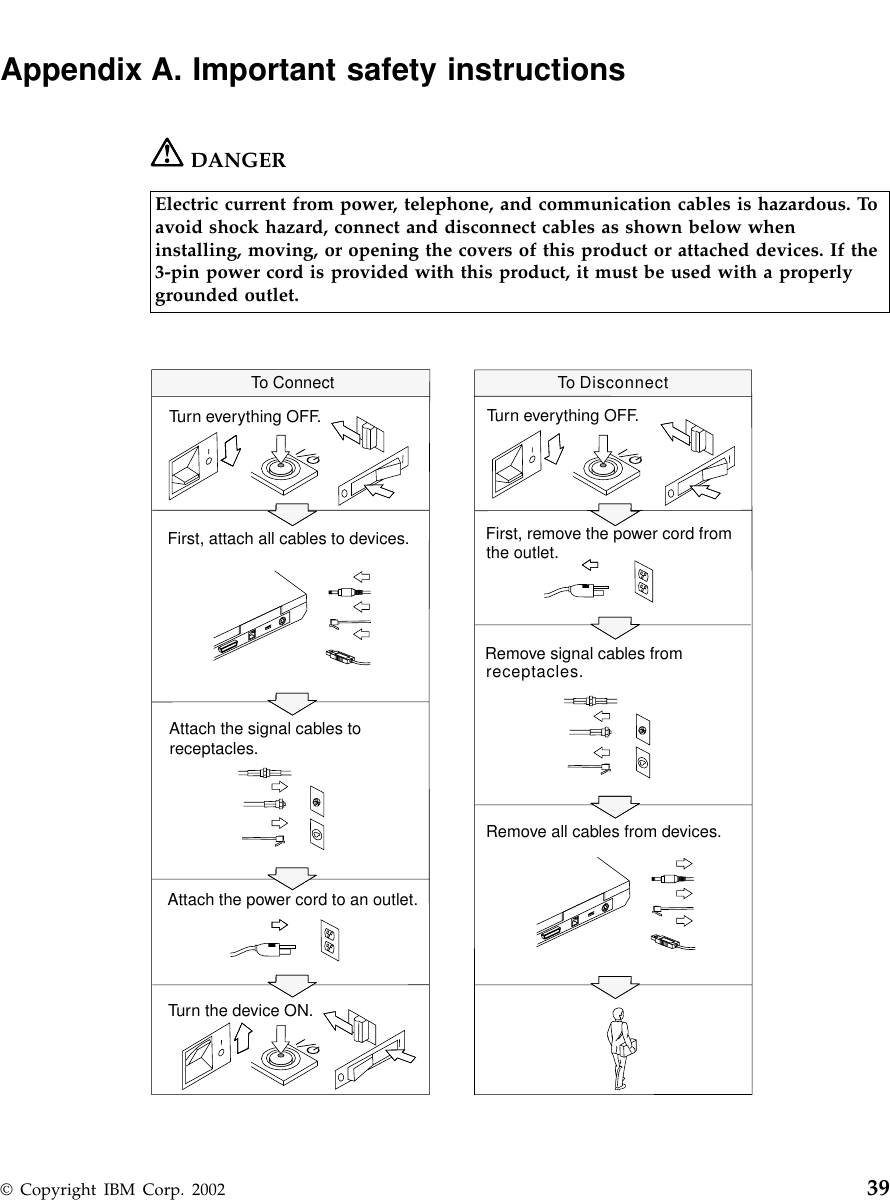 Appendix A. Important safety instructions

DANGER

Electric current from power, telephone, and communication cables is hazardous. To avoid shock hazard, connect and disconnect cables as shown below when installing, moving, or opening the covers of this product or attached devices. If the 3-pin power cord is provided with this product, it must be used with a properly grounded outlet.

To Connect

Turn everything OFF.

First, attach all cables to devices.

Attach the signal cables to receptacles.

Attach the power cord to an outlet.

Turn the device ON.

To Disconnect

Turn everything OFF.

First, remove the power cord from the outlet.

Remove signal cables from receptacles.

Remove all cables from devices.

© Copyright IBM Corp. 2002 39