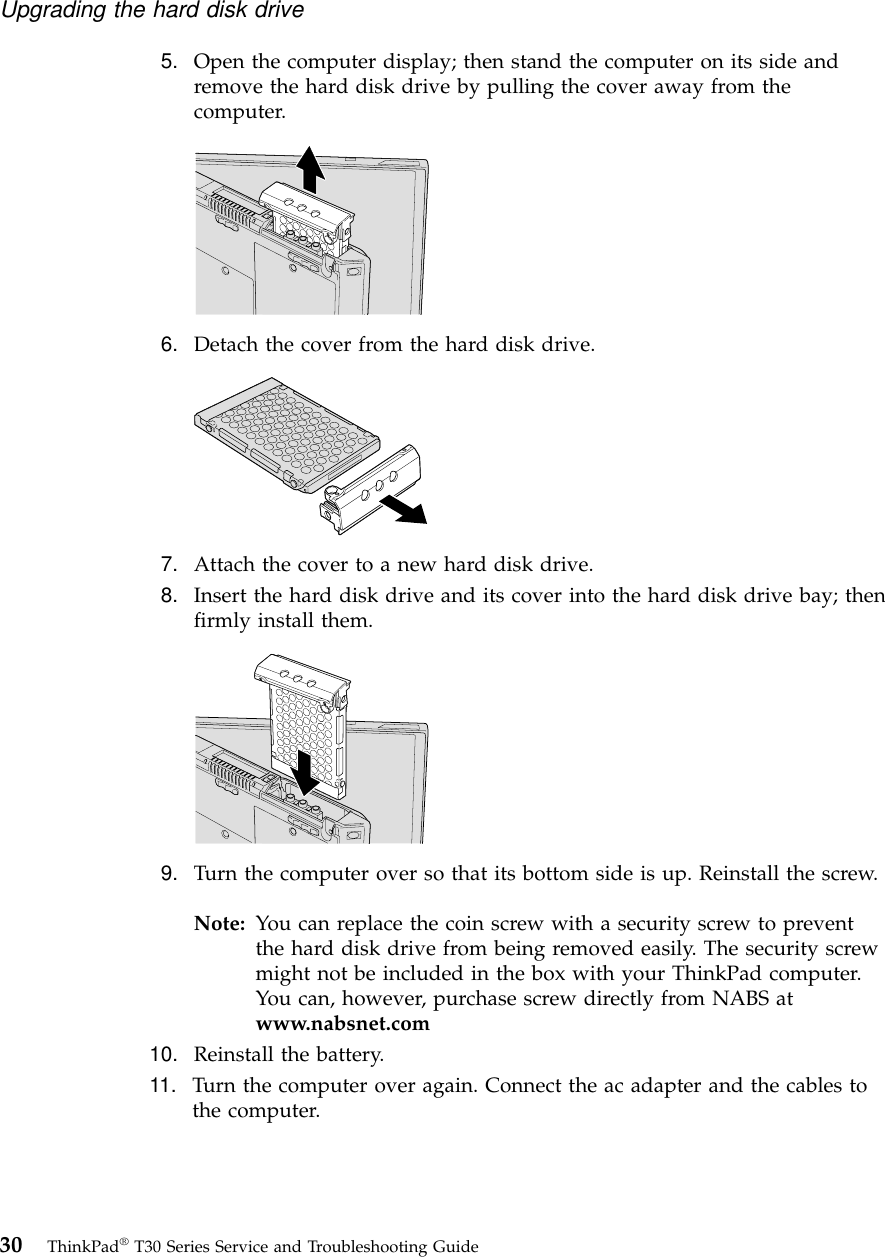 Upgrading the hard disk drive

5. Open the computer display; then stand the computer on its side and remove the hard disk drive by pulling the cover away from the computer.

6. Detach the cover from the hard disk drive.

7. Attach the cover to a new hard disk drive.

8. Insert the hard disk drive and its cover into the hard disk drive bay; then firmly install them.

9. Turn the computer over so that its bottom side is up. Reinstall the screw.

Note: You can replace the coin screw with a security screw to prevent the hard disk drive from being removed easily. The security screw might not be included in the box with your ThinkPad computer. You can, however, purchase screw directly from NABS at www.nabsnet.com

10. Reinstall the battery.

11. Turn the computer over again. Connect the ac adapter and the cables to the computer.

30 ThinkPad® T30 Series Service and Troubleshooting Guide