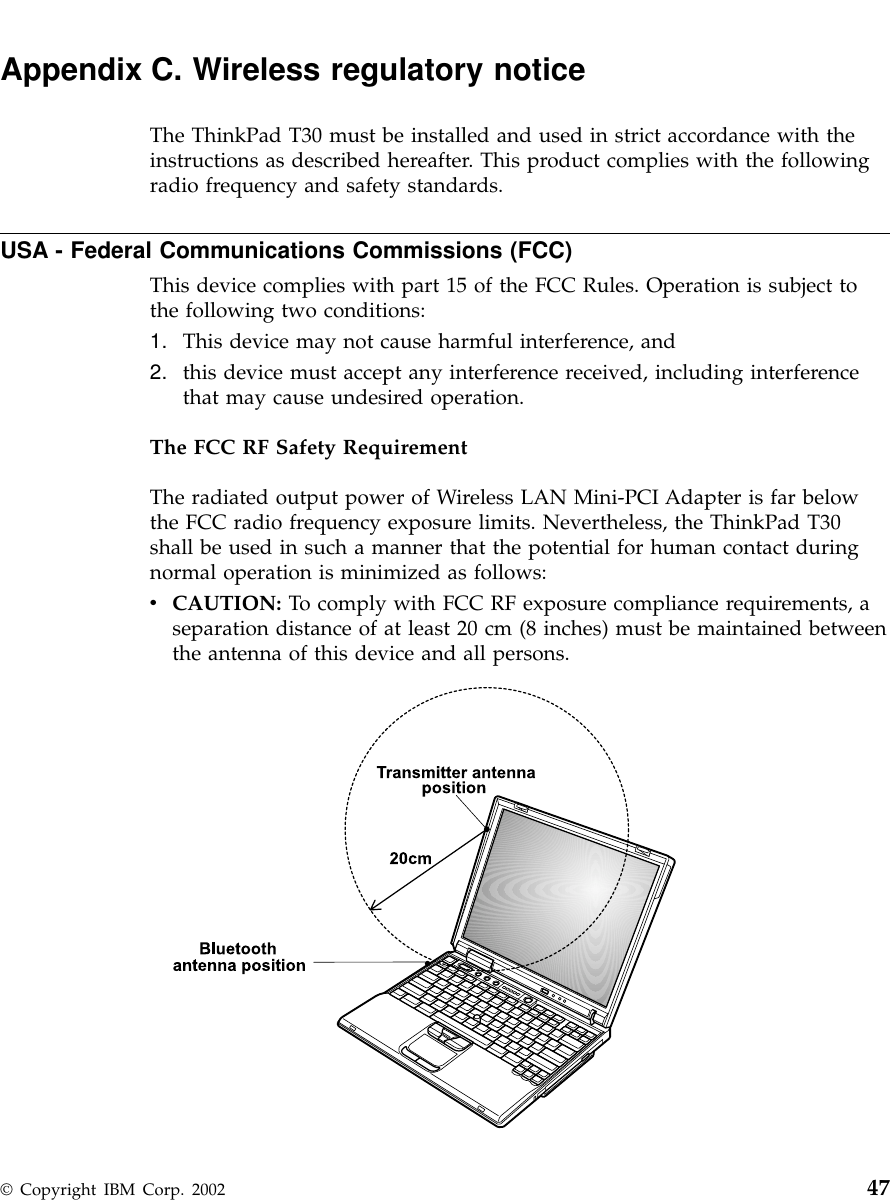 Appendix C. Wireless regulatory notice

The ThinkPad T30 must be installed and used in strict accordance with the instructions as described hereafter. This product complies with the following radio frequency and safety standards.

USA - Federal Communications Commissions (FCC)

This device complies with part 15 of the FCC Rules. Operation is subject to the following two conditions:

1. This device may not cause harmful interference, and
2. this device must accept any interference received, including interference that may cause undesired operation.

The FCC RF Safety Requirement

The radiated output power of Wireless LAN Mini-PCI Adapter is far below the FCC radio frequency exposure limits. Nevertheless, the ThinkPad T30 shall be used in such a manner that the potential for human contact during normal operation is minimized as follows:

• CAUTION: To comply with FCC RF exposure compliance requirements, a separation distance of at least 20 cm (8 inches) must be maintained between the antenna of this device and all persons.

Transmitter antenna position

20cm

Bluetooth antenna position

© Copyright IBM Corp. 2002 47