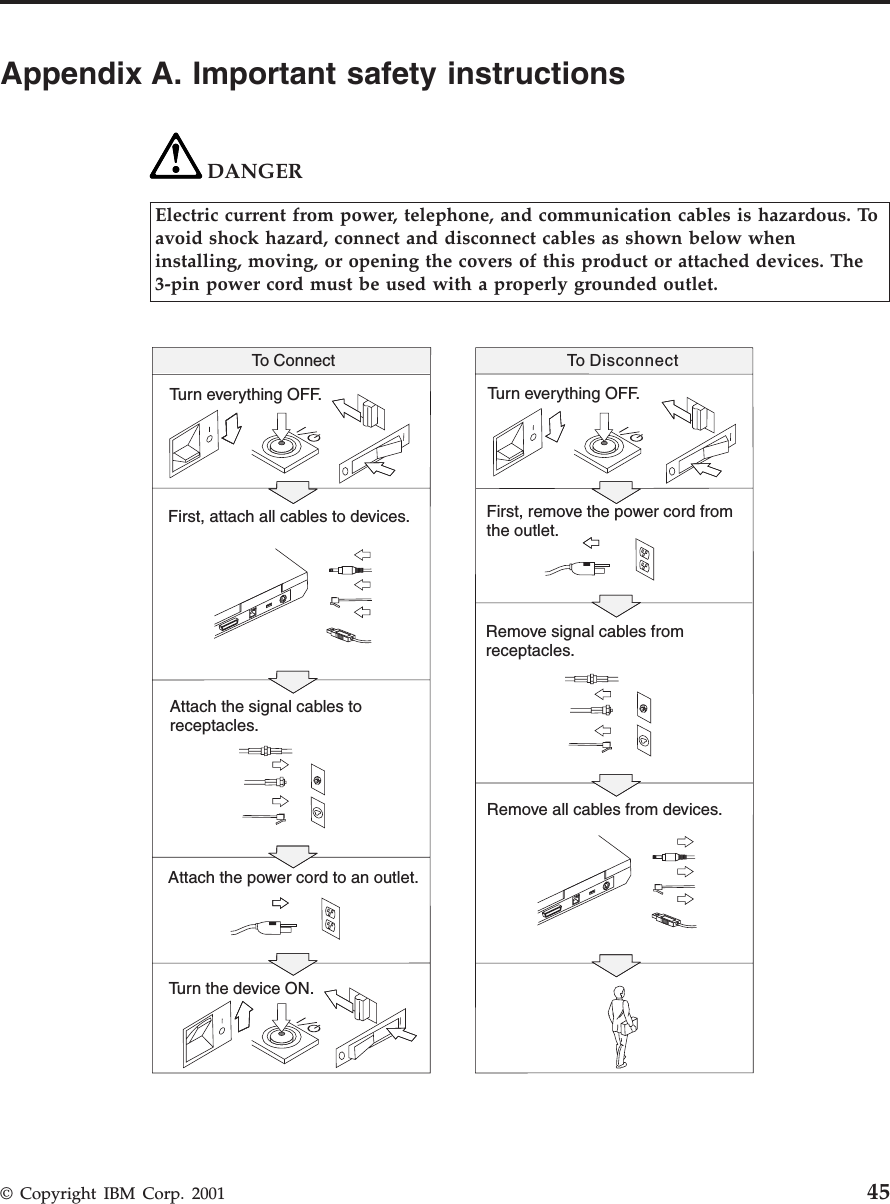 Appendix A. Important safety instructions

DANGER

Electric current from power, telephone, and communication cables is hazardous. To avoid shock hazard, connect and disconnect cables as shown below when installing, moving, or opening the covers of this product or attached devices. The 3-pin power cord must be used with a properly grounded outlet.

To Connect

Turn everything OFF.

First, attach all cables to devices.

Attach the signal cables to receptacles.

Attach the power cord to an outlet.

Turn the device ON.

To Disconnect

Turn everything OFF.

First, remove the power cord from the outlet.

Remove signal cables from receptacles.

Remove all cables from devices.

© Copyright IBM Corp. 2001 45