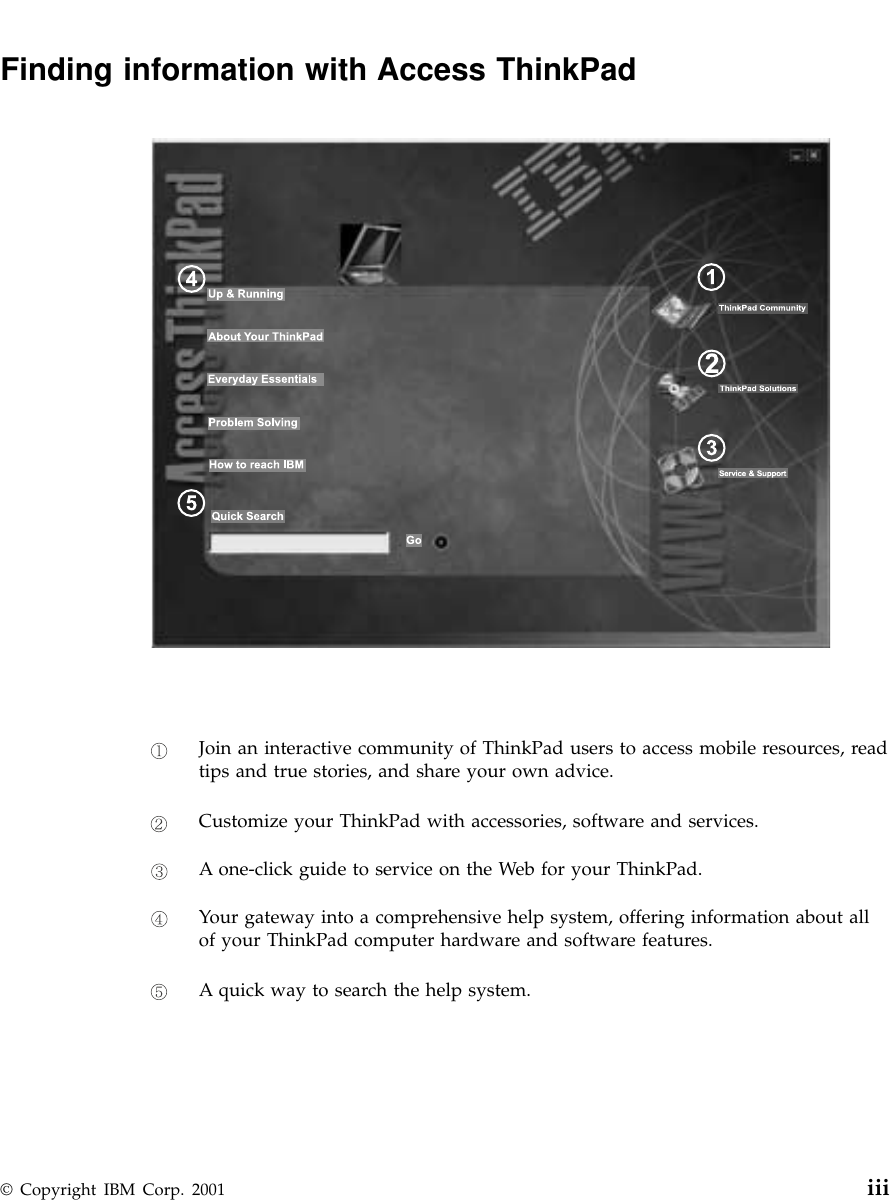 Finding information with Access ThinkPad

Access ThinkPad

IBM

4

Up & Running

About Your ThinkPad

Everyday Essentials

Problem Solving

How to reach IBM

5

Quick Search

Go

1

ThinkPad Community

2

ThinkPad Solutions

3

Service & Support

WWW

① Join an interactive community of ThinkPad users to access mobile resources, read tips and true stories, and share your own advice.

② Customize your ThinkPad with accessories, software and services.

③ A one-click guide to service on the Web for your ThinkPad.

④ Your gateway into a comprehensive help system, offering information about all of your ThinkPad computer hardware and software features.

⑤ A quick way to search the help system.

© Copyright IBM Corp. 2001 iii