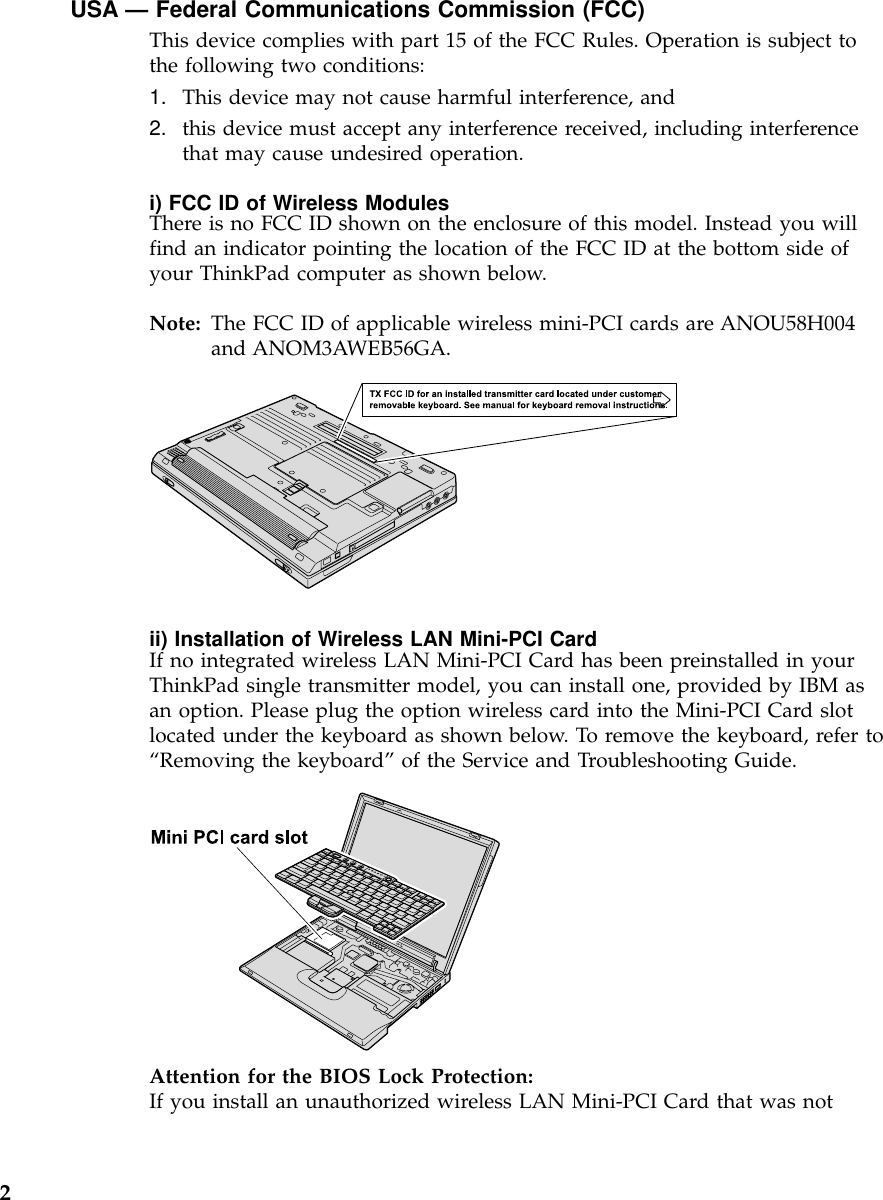 USA — Federal Communications Commission (FCC)

This device complies with part 15 of the FCC Rules. Operation is subject to the following two conditions:

1. This device may not cause harmful interference, and
2. this device must accept any interference received, including interference that may cause undesired operation.

i) FCC ID of Wireless Modules
There is no FCC ID shown on the enclosure of this model. Instead you will find an indicator pointing the location of the FCC ID at the bottom side of your ThinkPad computer as shown below.

Note: The FCC ID of applicable wireless mini-PCI cards are ANOU58H004 and ANOM3AWEB56GA.

TX FCC ID for an installed transmitter card located under customer removable keyboard. See manual for keyboard removal instructions.

ii) Installation of Wireless LAN Mini-PCI Card
If no integrated wireless LAN Mini-PCI Card has been preinstalled in your ThinkPad single transmitter model, you can install one, provided by IBM as an option. Please plug the option wireless card into the Mini-PCI Card slot located under the keyboard as shown below. To remove the keyboard, refer to “Removing the keyboard” of the Service and Troubleshooting Guide.

Mini PCI card slot

Attention for the BIOS Lock Protection:
If you install an unauthorized wireless LAN Mini-PCI Card that was not

2